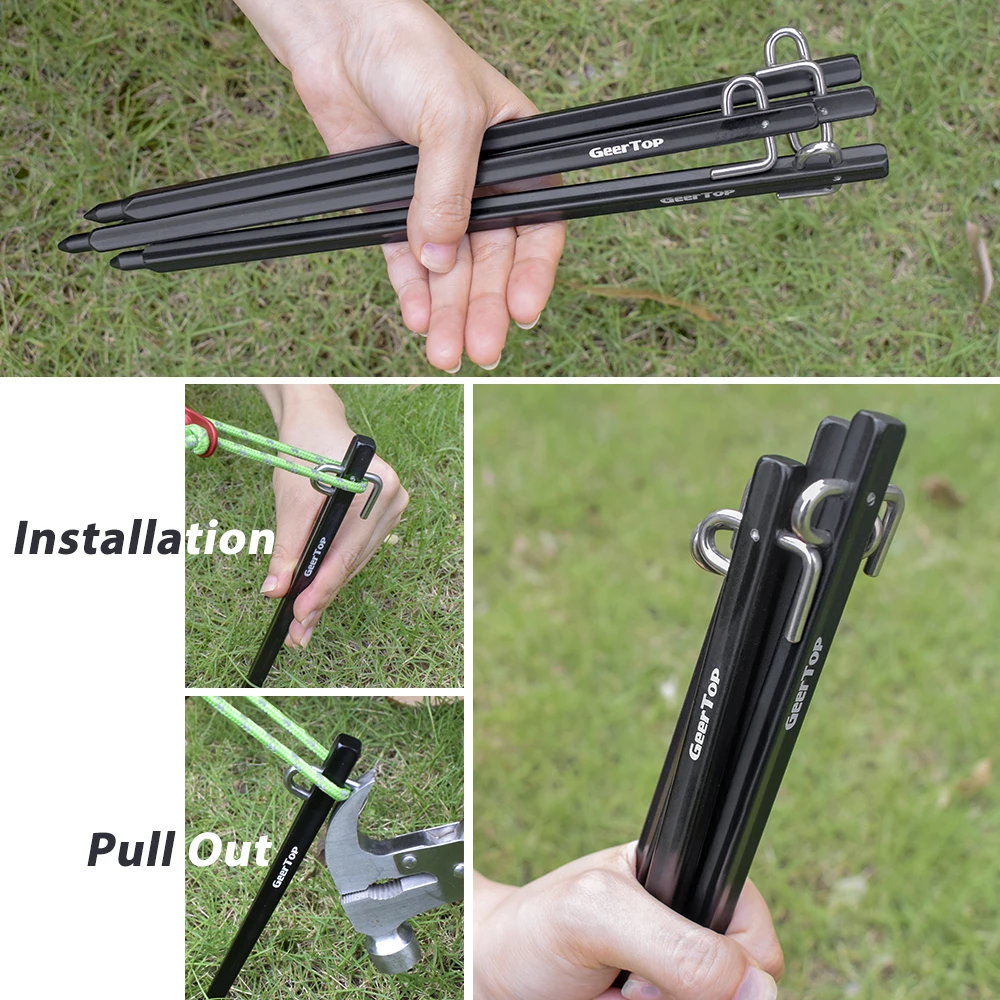 GeerTop
GeerTop
Installation
GeerTop
Pull Out
GeerTop
GeerTop
GeerTop