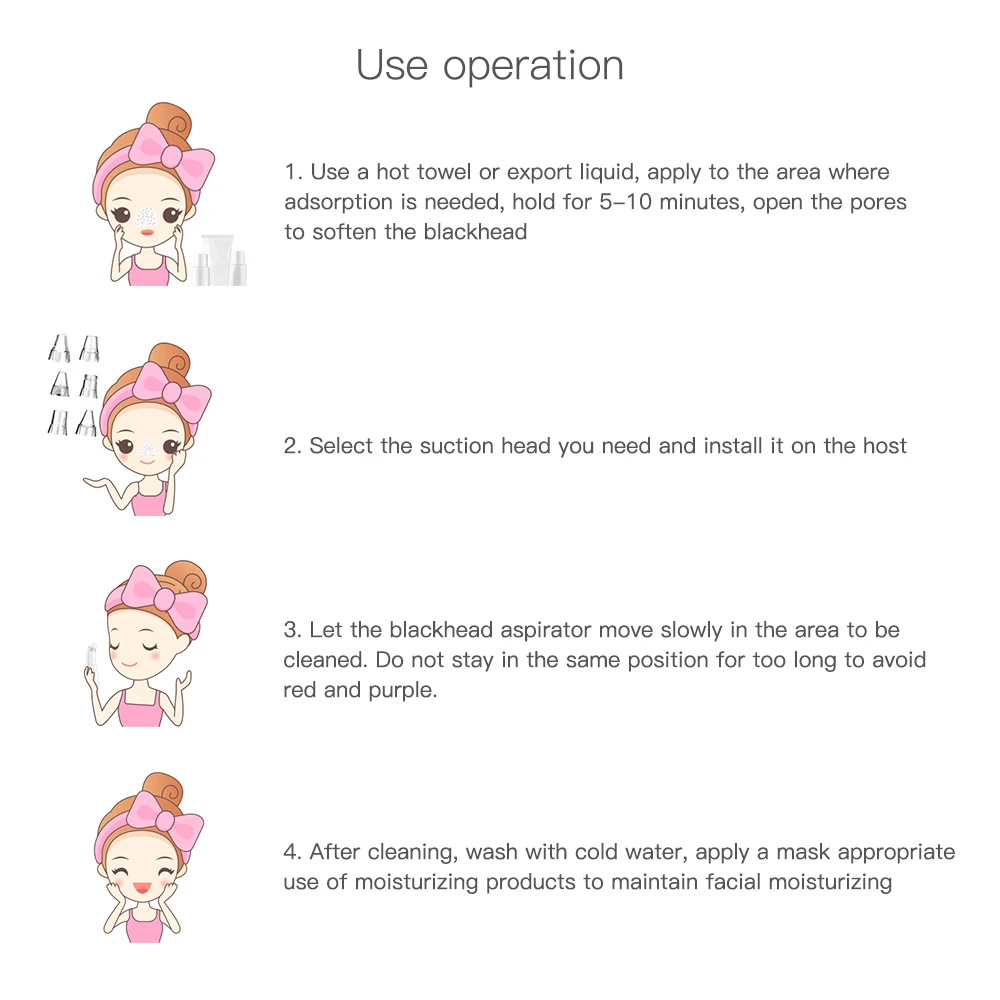 Use operation

1. Use a hot towel or export liquid, apply to the area where adsorption is needed, hold for 5–10 minutes, open the pores to soften the blackhead

2. Select the suction head you need and install it on the host

3. Let the blackhead aspirator move slowly in the area to be cleaned. Do not stay in the same position for too long to avoid red and purple.

4. After cleaning, wash with cold water, apply a mask appropriate use of moisturizing products to maintain facial moisturizing