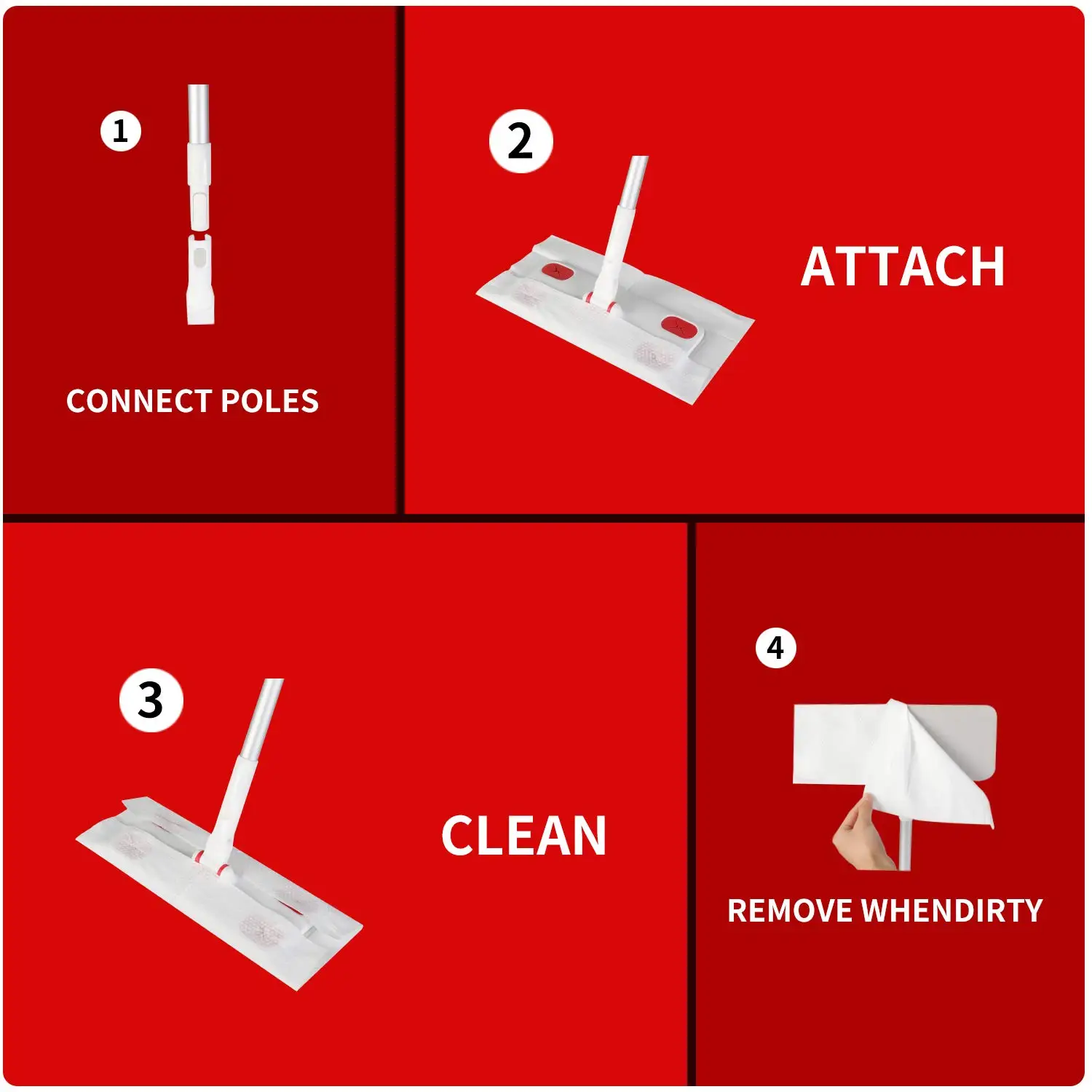 1

CONNECT POLES

2

ATTACH

3

CLEAN

4

REMOVE WHENDIRTY