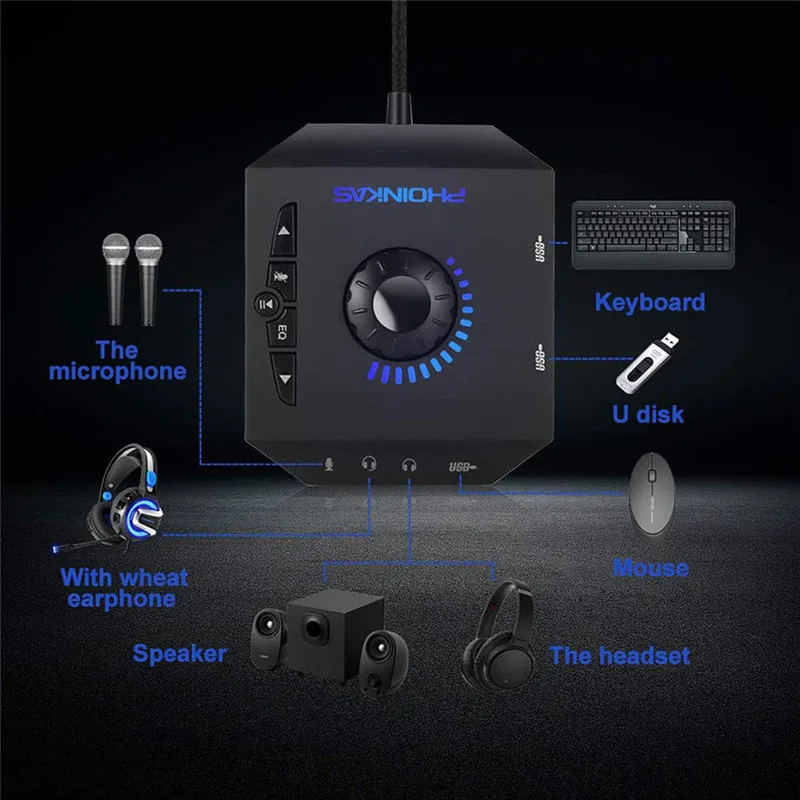 PHOINIKAS

EQ

USB

USB

USB

The microphone

Keyboard

U disk

With wheat earphone

Mouse

Speaker

The headset