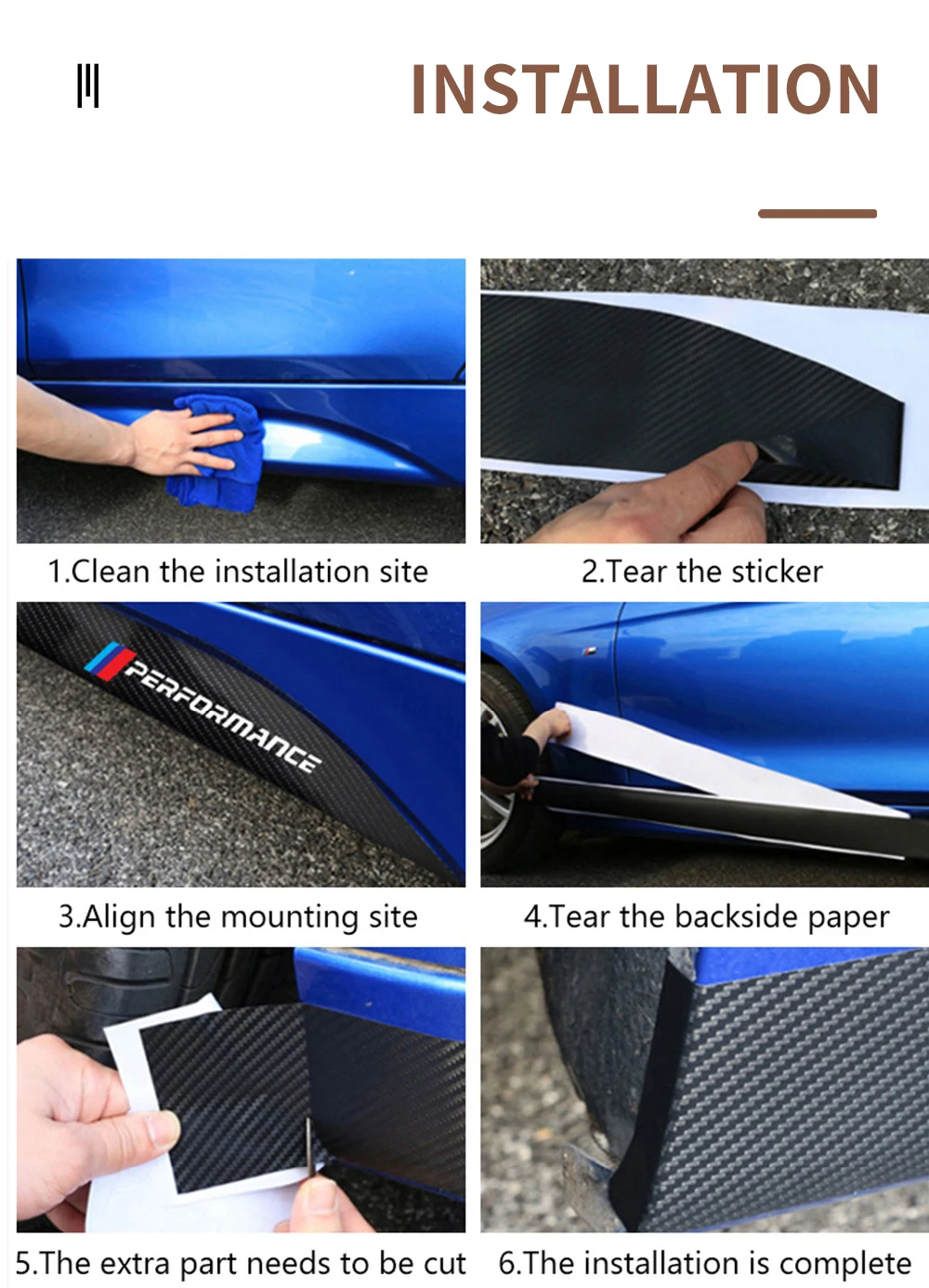 INSTALLATION

1.Clean the installation site

2.Tear the sticker

PERFORMANCE

3.Align the mounting site

4.Tear the backside paper

5.The extra part needs to be cut

6.The installation is complete