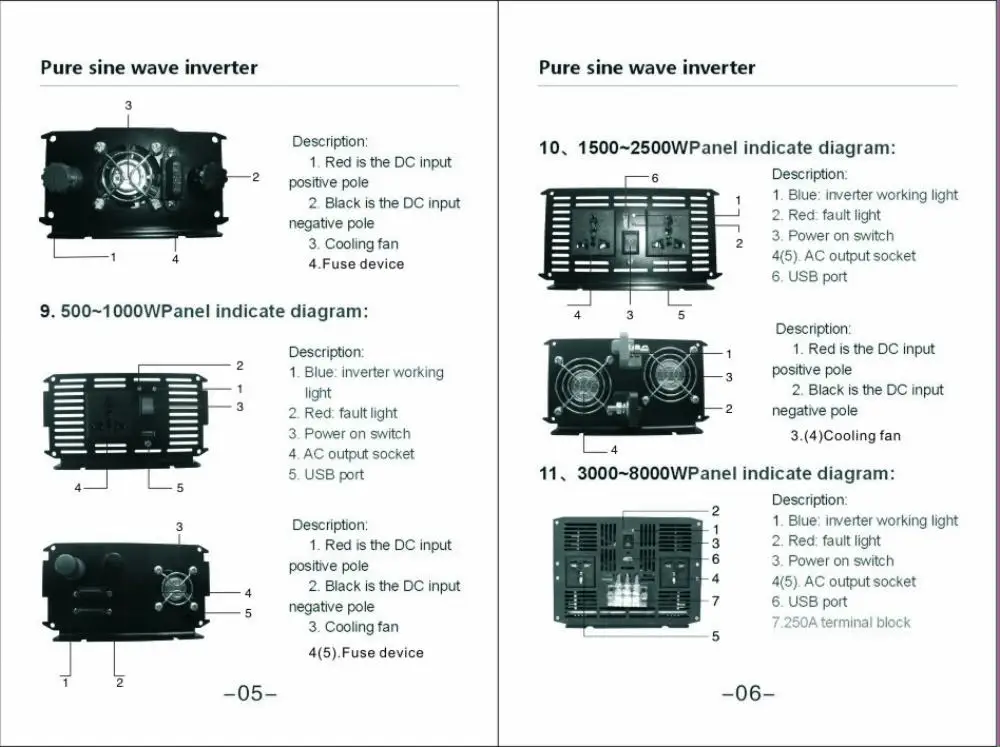 Pure sine wave inverter

3
2
1
4

Description:
1. Red is the DC input positive pole
2. Black is the DC input negative pole
3. Cooling fan
4.Fuse device

9. 500~1000WPanel indicate diagram:

2
1
3
4
5

Description:
1. Blue: inverter working light
2. Red: fault light
3. Power on switch
4. AC output socket
5. USB port

3
4
5
1
2

Description:
1. Red is the DC input positive pole
2. Black is the DC input negative pole
3. Cooling fan
4(5).Fuse device

–05–

Pure sine wave inverter

10、1500~2500WPanel indicate diagram:

6
1
2
4
3
5

Description:
1. Blue: inverter working light
2. Red: fault light
3. Power on switch
4(5). AC output socket
6. USB port

1
3
2
4

Description:
1. Red is the DC input positive pole
2. Black is the DC input negative pole
3.(4)Cooling fan

11、3000~8000WPanel indicate diagram:

2
1
3
6
4
7
5

Description:
1. Blue: inverter working light
2. Red: fault light
3. Power on switch
4(5). AC output socket
6. USB port
7.250A terminal block

–06–