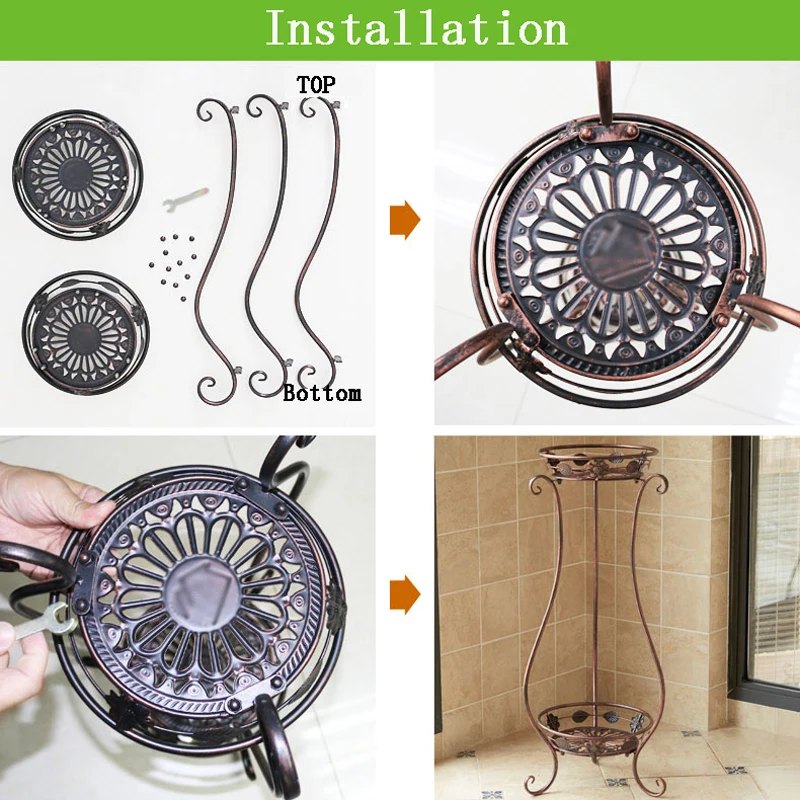 Installation

TOP

Bottom