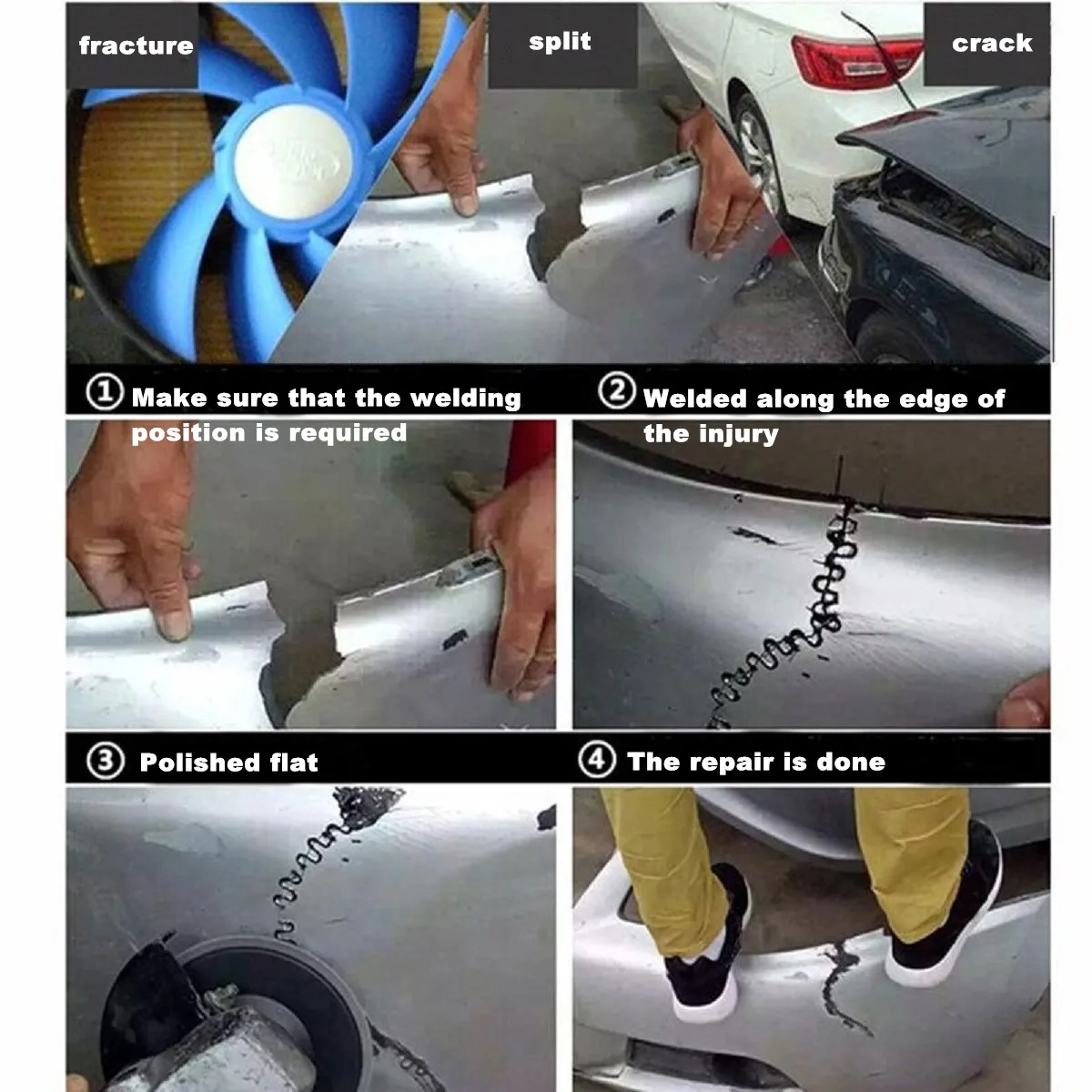 fracture

split

crack

① Make sure that the welding position is required

② Welded along the edge of the injury

③ Polished flat

④ The repair is done