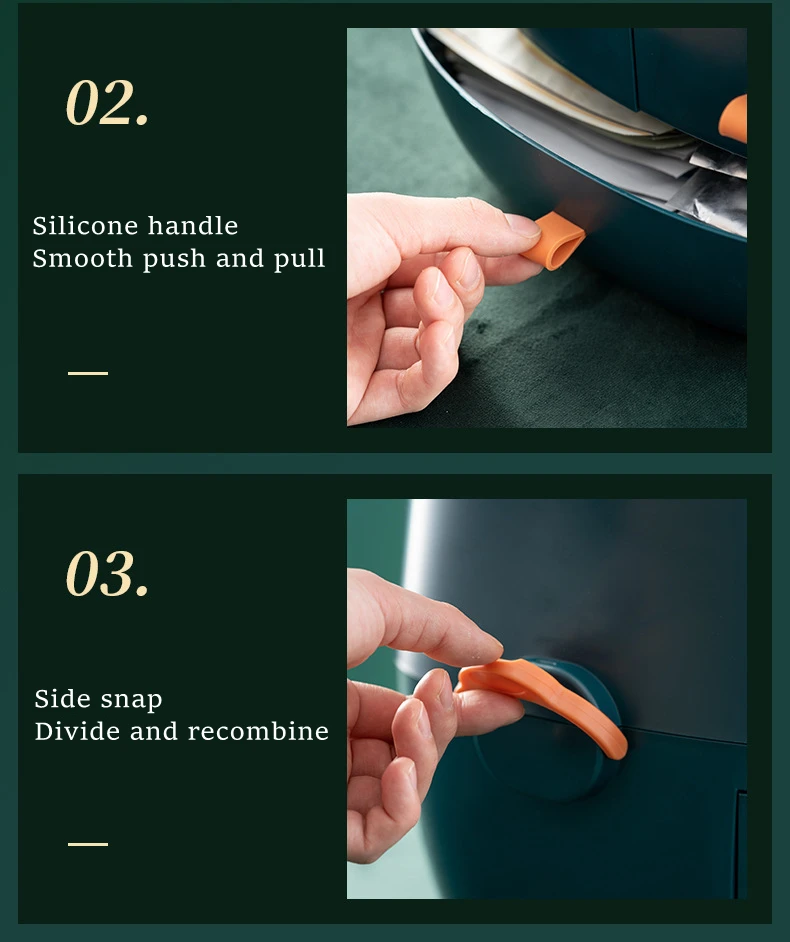 02.

Silicone handle
Smooth push and pull

03.

Side snap
Divide and recombine