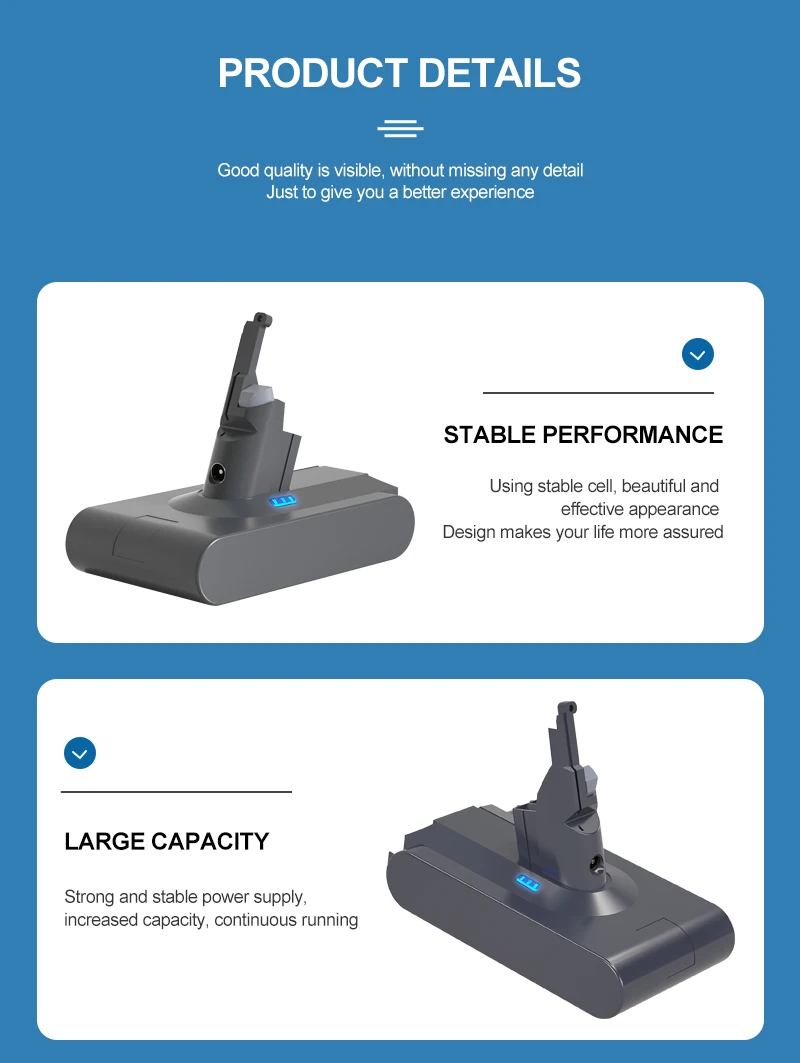 PRODUCT DETAILS

Good quality is visible, without missing any detail
Just to give you a better experience

STABLE PERFORMANCE

Using stable cell, beautiful and effective appearance
Design makes your life more assured

LARGE CAPACITY

Strong and stable power supply, increased capacity, continuous running