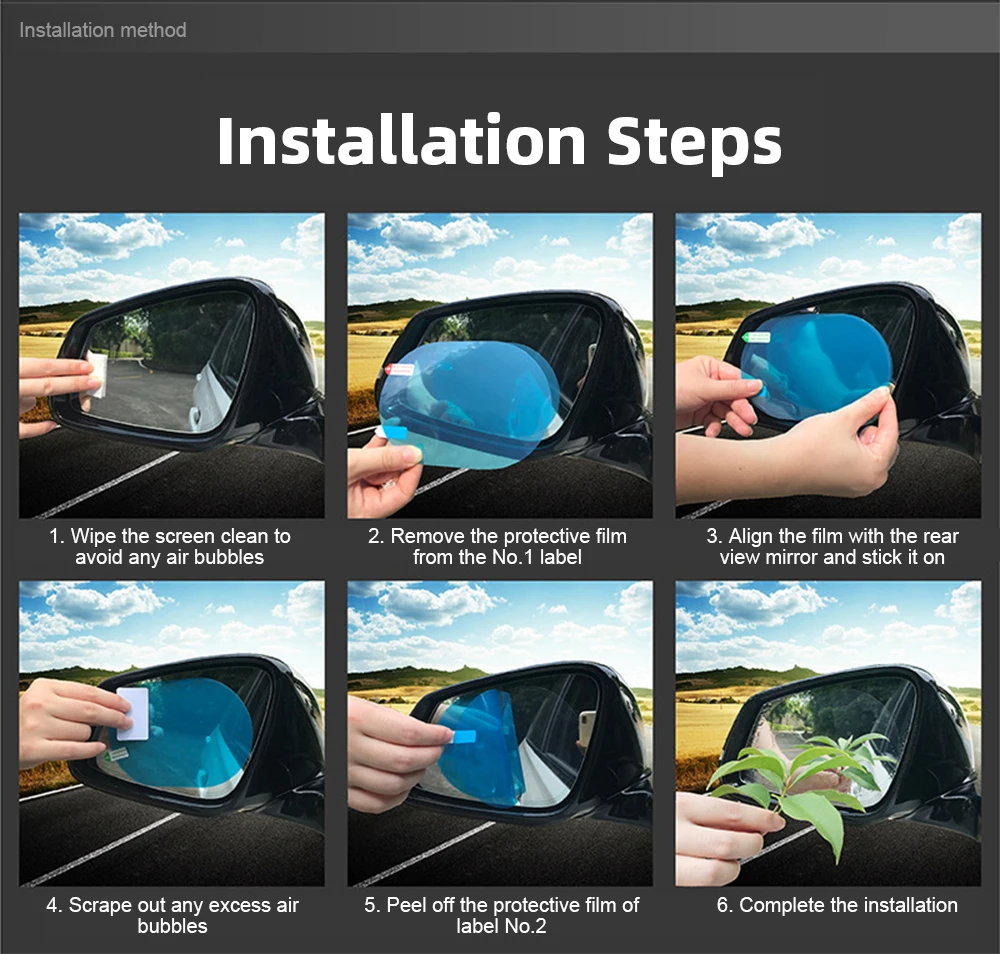 Installation method

Installation Steps

1. Wipe the screen clean to avoid any air bubbles

2. Remove the protective film from the No.1 label

3. Align the film with the rear view mirror and stick it on

4. Scrape out any excess air bubbles

5. Peel off the protective film of label No.2

6. Complete the installation