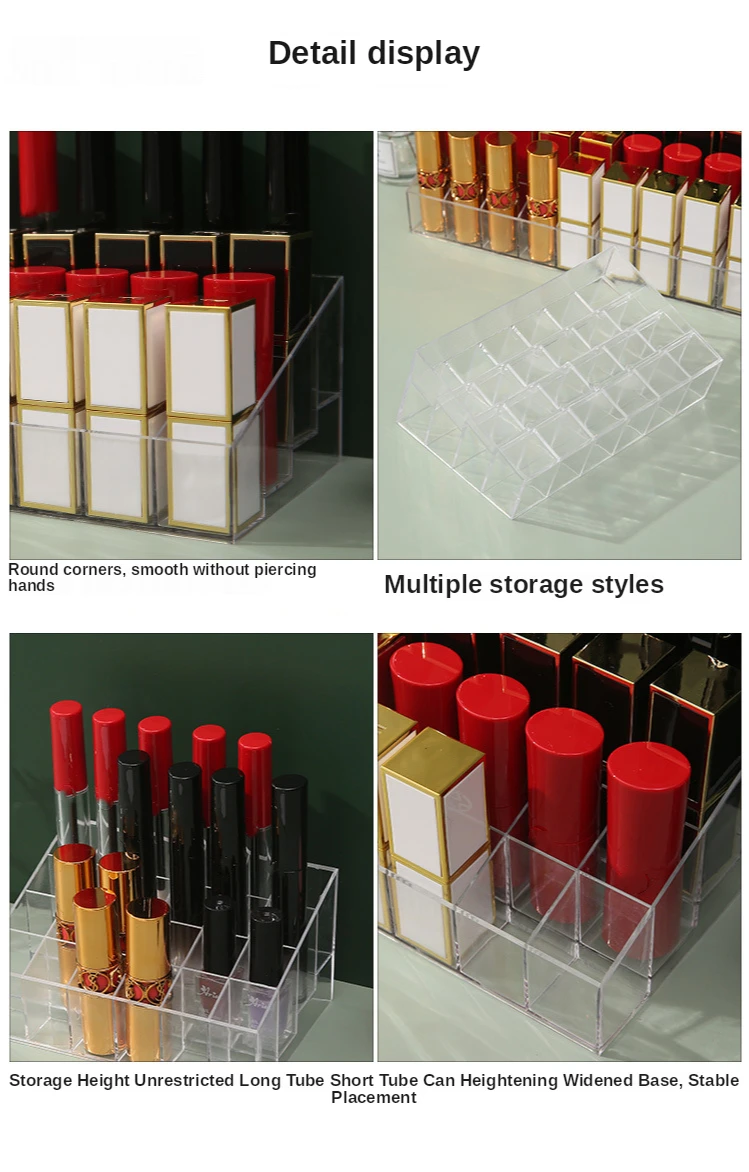 Detail display

Round corners, smooth without piercing hands

Multiple storage styles

Storage Height Unrestricted Long Tube Short Tube Can Heightening Widened Base, Stable Placement