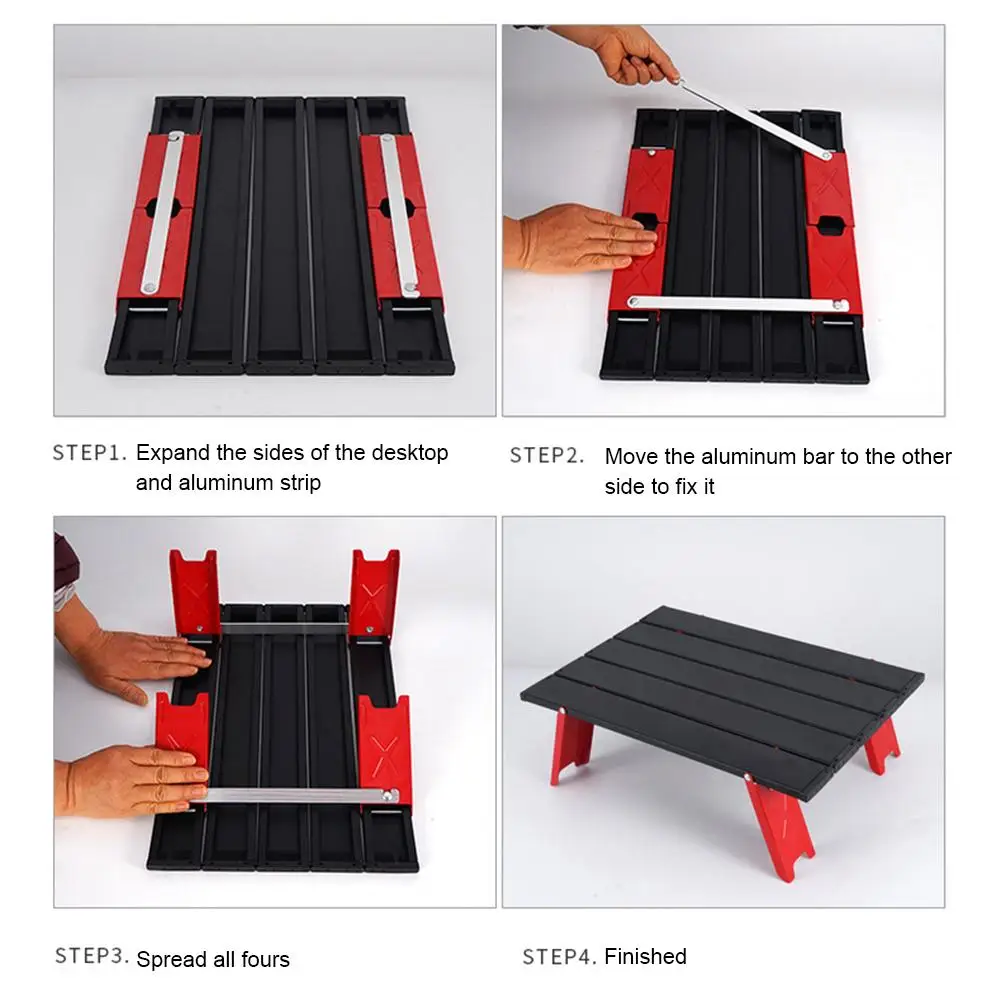 STEP1. Expand the sides of the desktop and aluminum strip

STEP2. Move the aluminum bar to the other side to fix it

STEP3. Spread all fours

STEP4. Finished