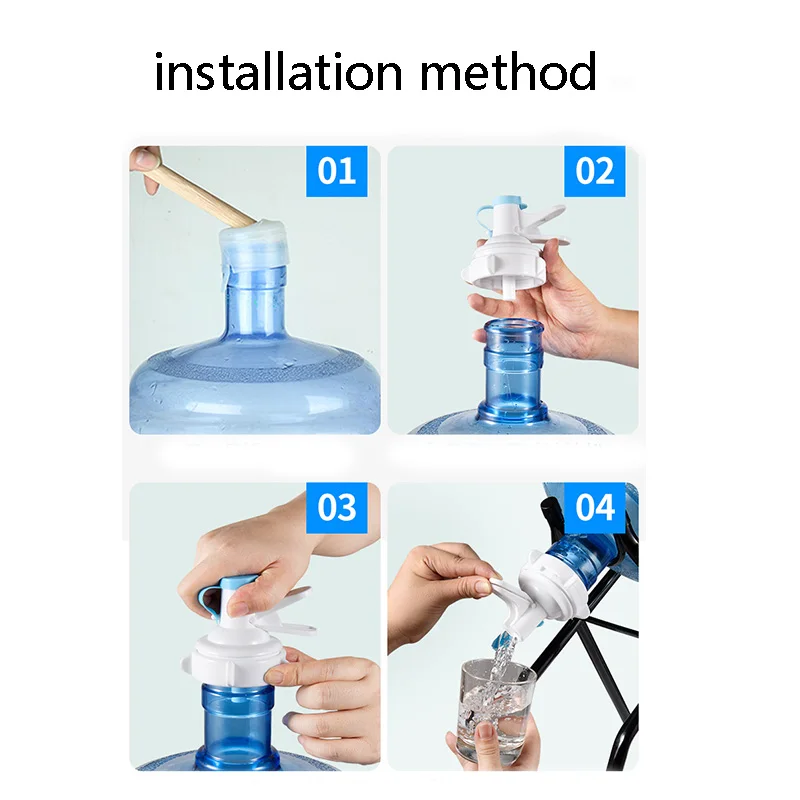 installation method

01

02

03

04