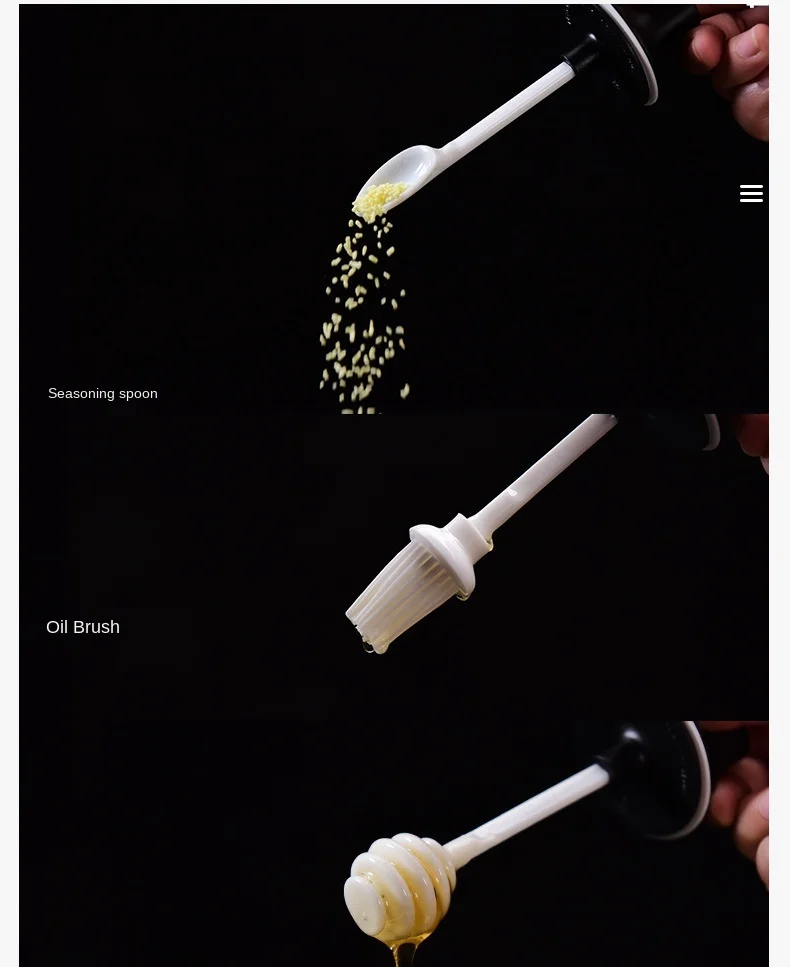 Seasoning spoon

Oil Brush