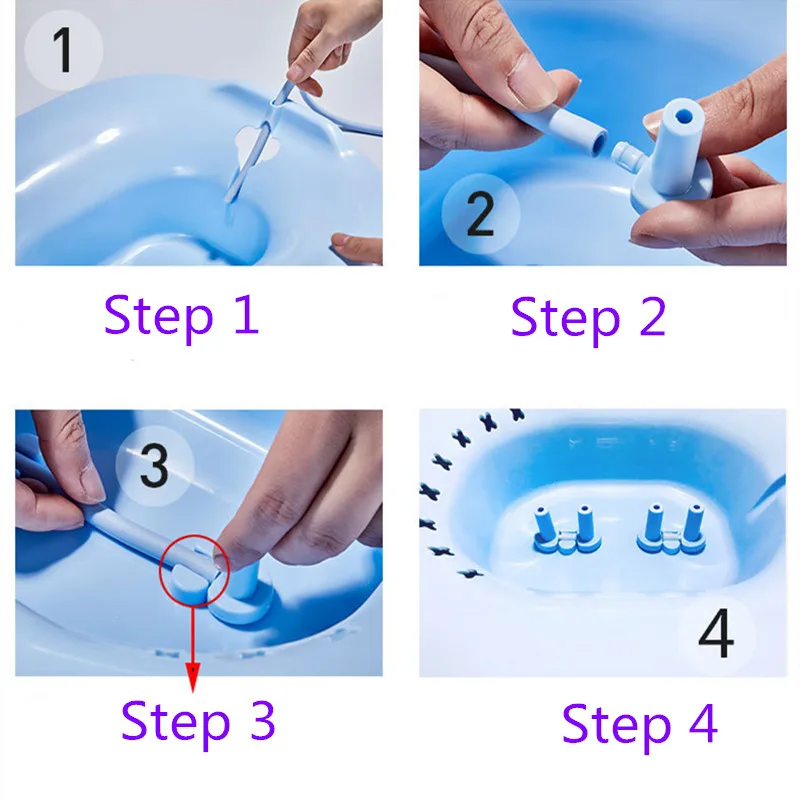 1

Step 1

2

Step 2

3

Step 3

4

Step 4