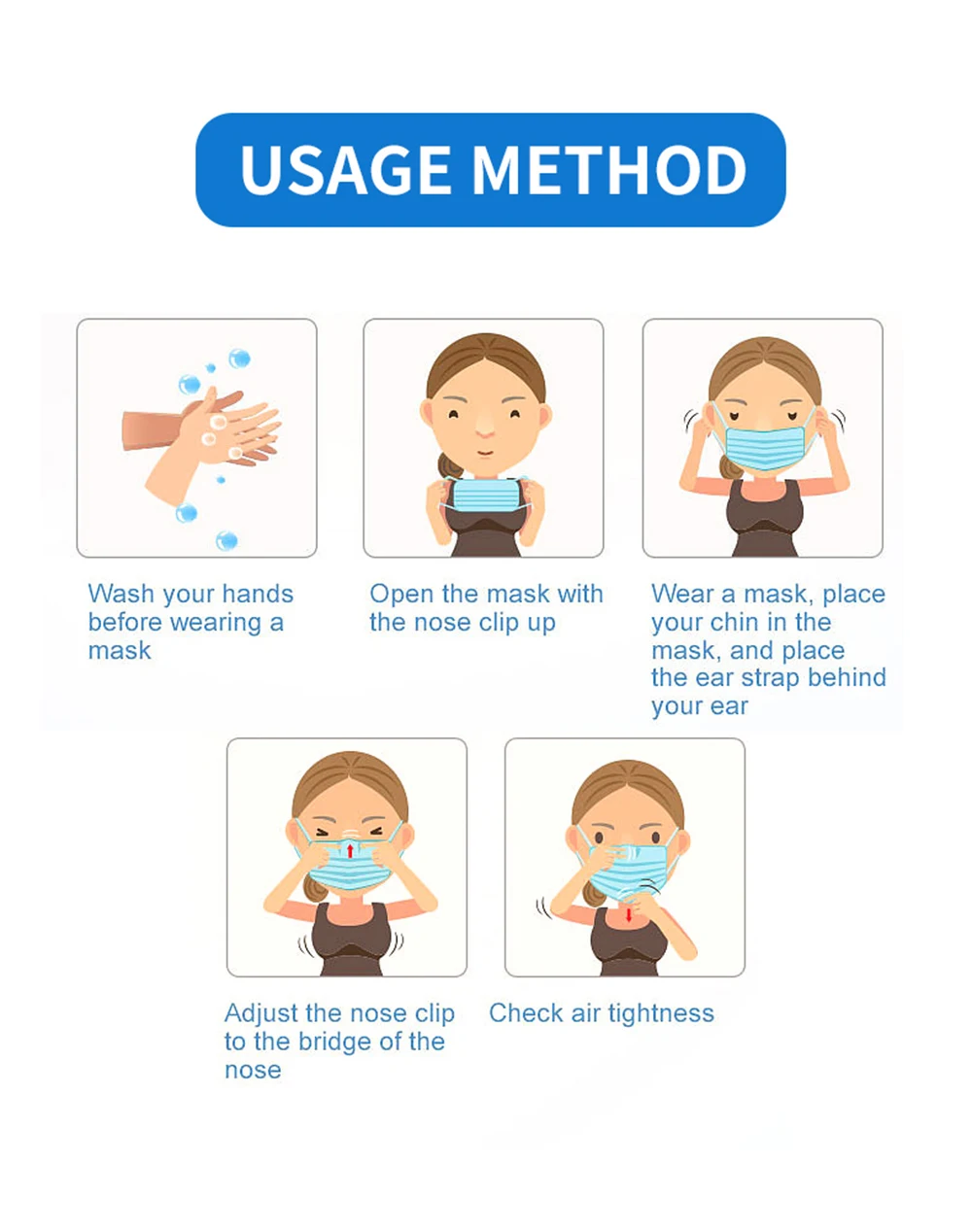 USAGE METHOD

Wash your hands before wearing a mask

Open the mask with the nose clip up

Wear a mask, place your chin in the mask, and place the ear strap behind your ear

Adjust the nose clip to the bridge of the nose

Check air tightness