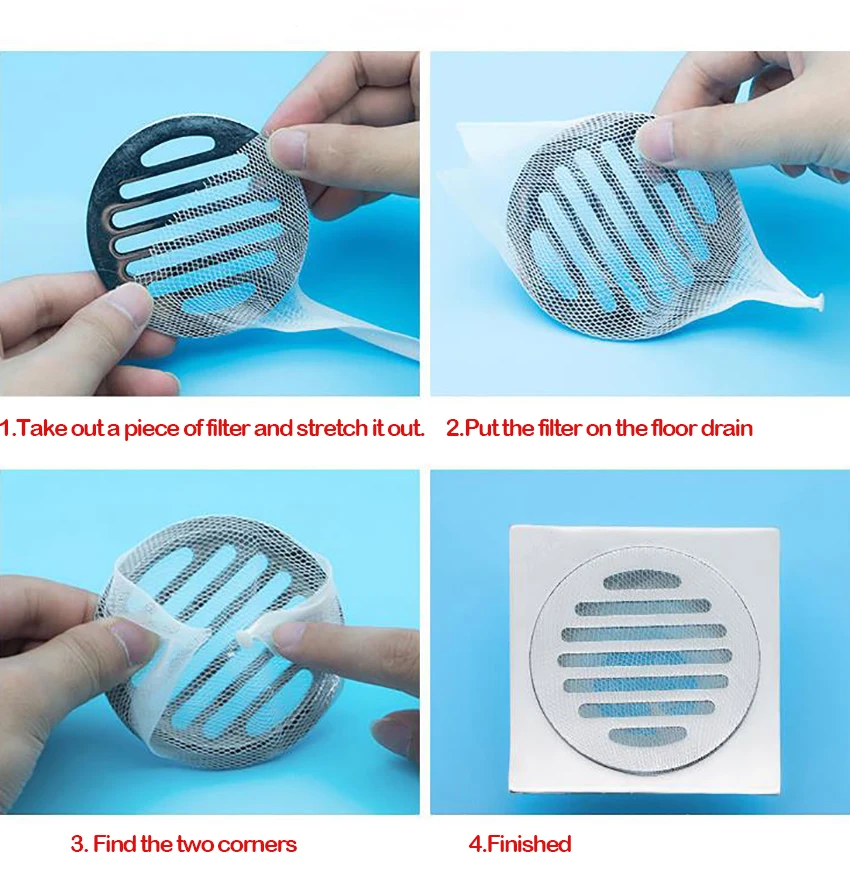 1.Take out a piece of filter and stretch it out.

2.Put the filter on the floor drain

3. Find the two corners

4.Finished