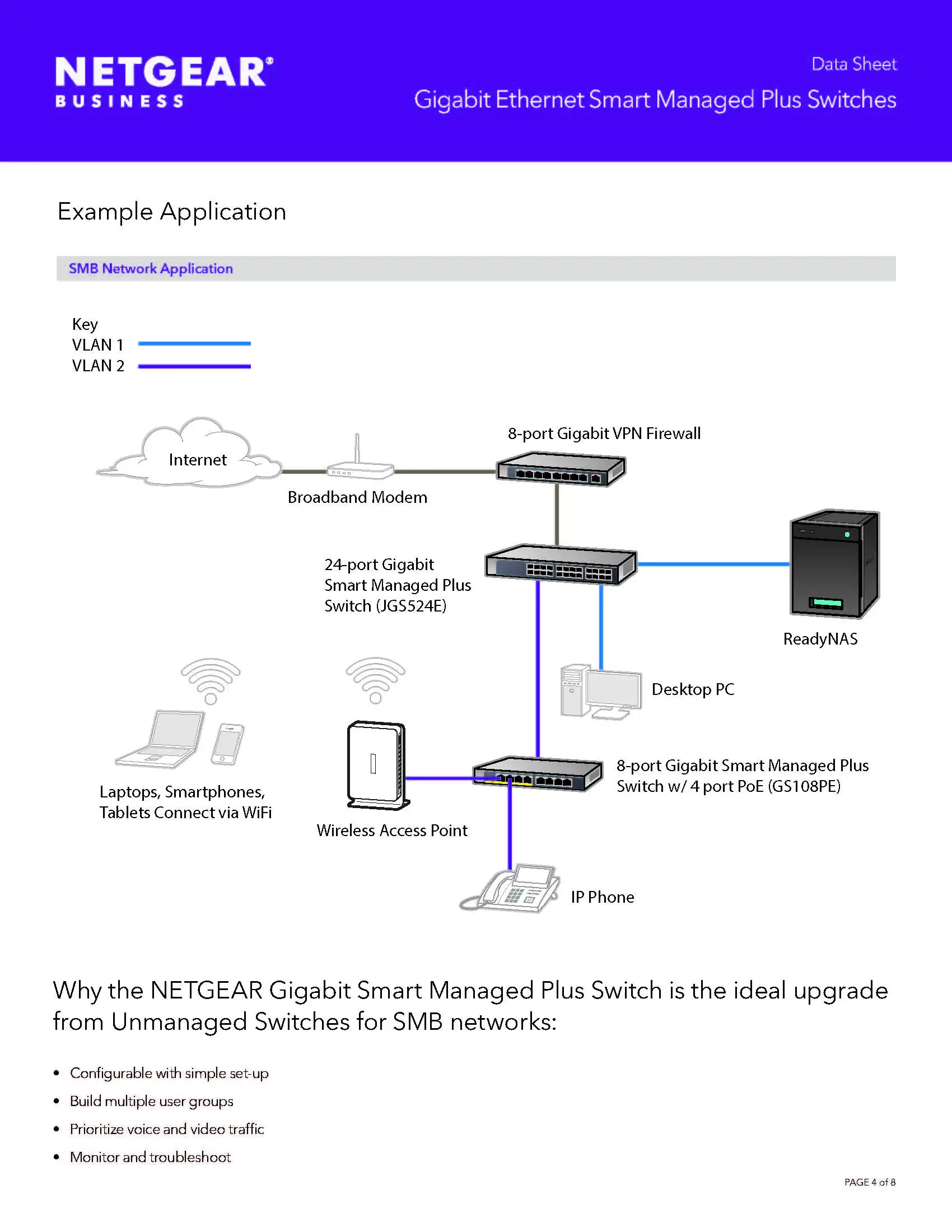 NETGEAR®
BUSINESS

Data Sheet
Gigabit Ethernet Smart Managed Plus Switches

Example Application

SMB Network Application

Key
VLAN 1
VLAN 2

Internet

Broadband Modem

8-port Gigabit VPN Firewall

24-port Gigabit Smart Managed Plus Switch (JGS524E)

ReadyNAS

Desktop PC

Laptops, Smartphones, Tablets Connect via WiFi

Wireless Access Point

8-port Gigabit Smart Managed Plus Switch w/ 4 port PoE (GS108PE)

IP Phone

Why the NETGEAR Gigabit Smart Managed Plus Switch is the ideal upgrade from Unmanaged Switches for SMB networks:

• Configurable with simple set-up
• Build multiple user groups
• Prioritize voice and video traffic
• Monitor and troubleshoot

PAGE 4 of 8