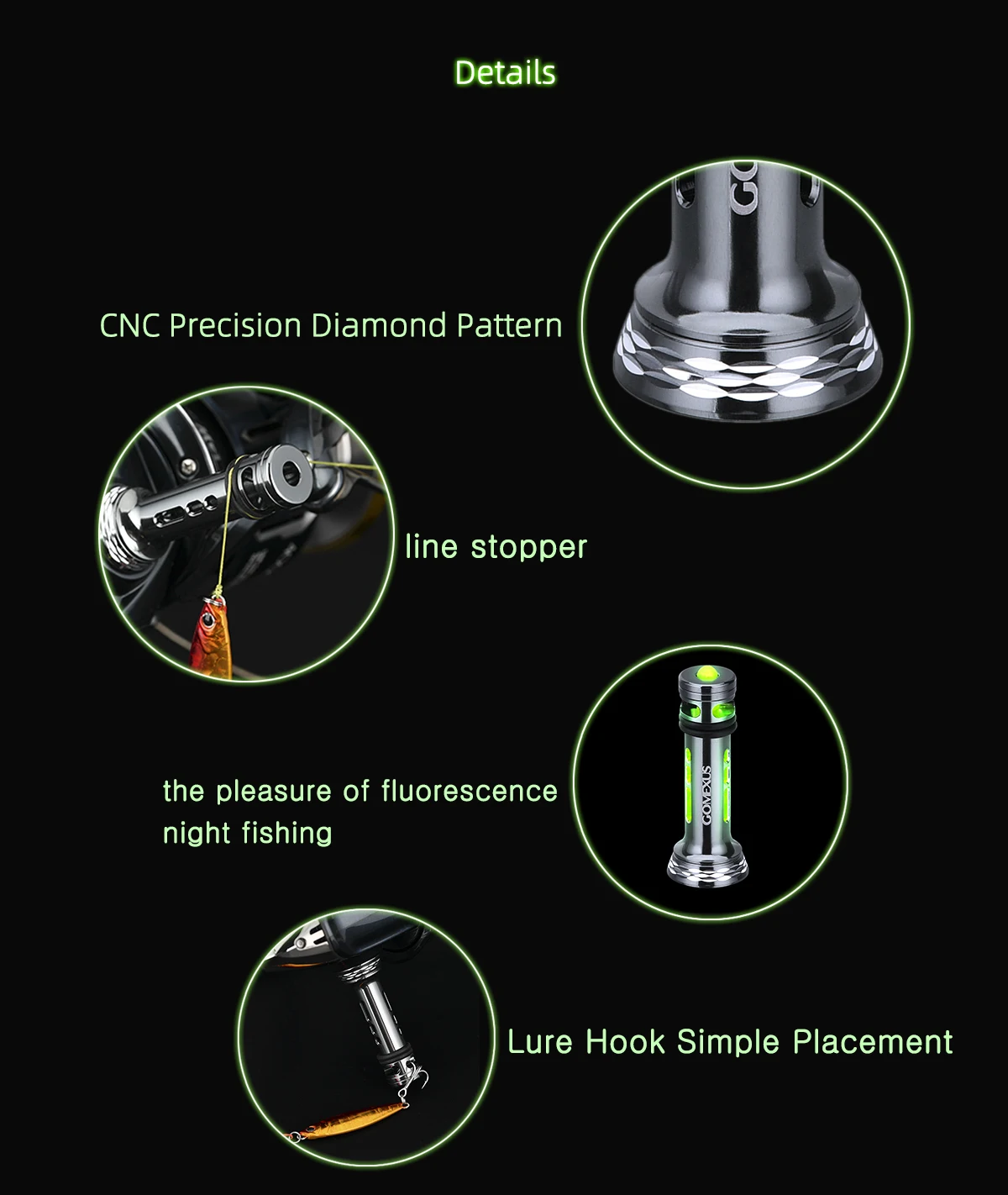 Details

CNC Precision Diamond Pattern

GO

line stopper

the pleasure of fluorescence night fishing

GOMEXUS

Lure Hook Simple Placement