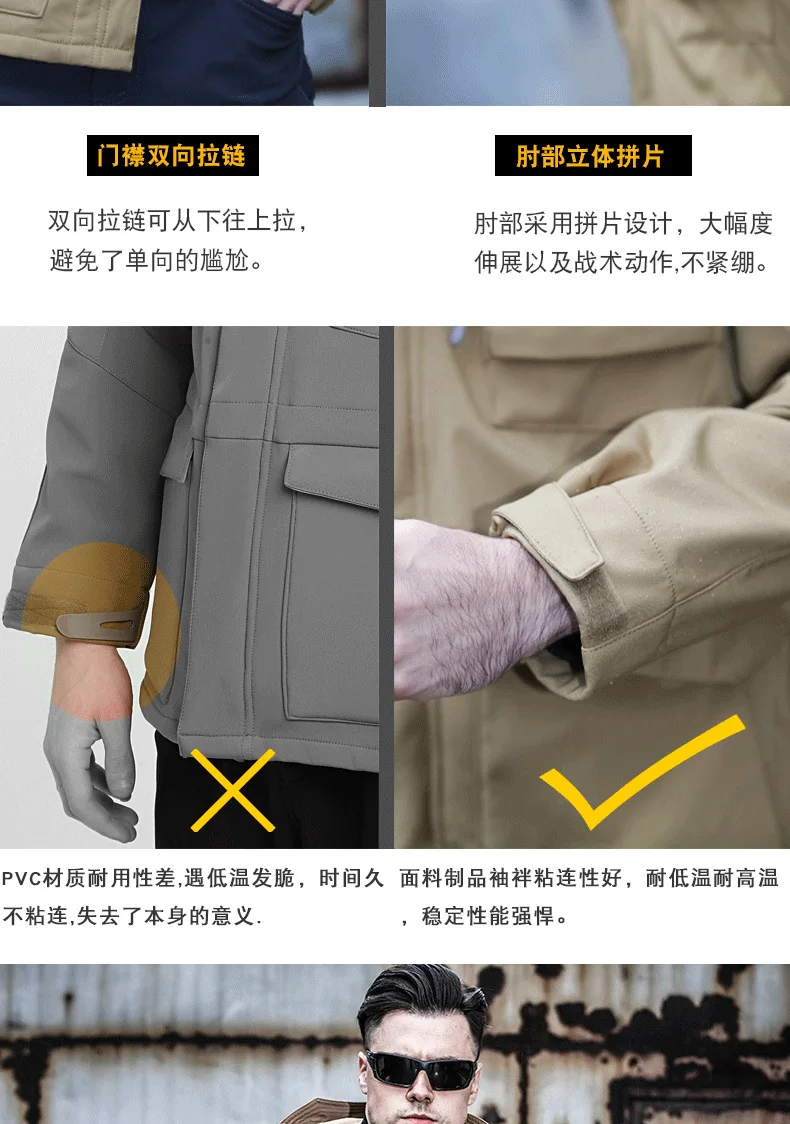 门襟双向拉链

双向拉链可从下往上拉，避免了单向的尴尬。

肘部立体拼片

肘部采用拼片设计，大幅度伸展以及战术动作,不紧绷。

PVC材质耐用性差,遇低温发脆，时间久不粘连,失去了本身的意义.

面料制品袖袢粘连性好，耐低温耐高温，稳定性能强悍。