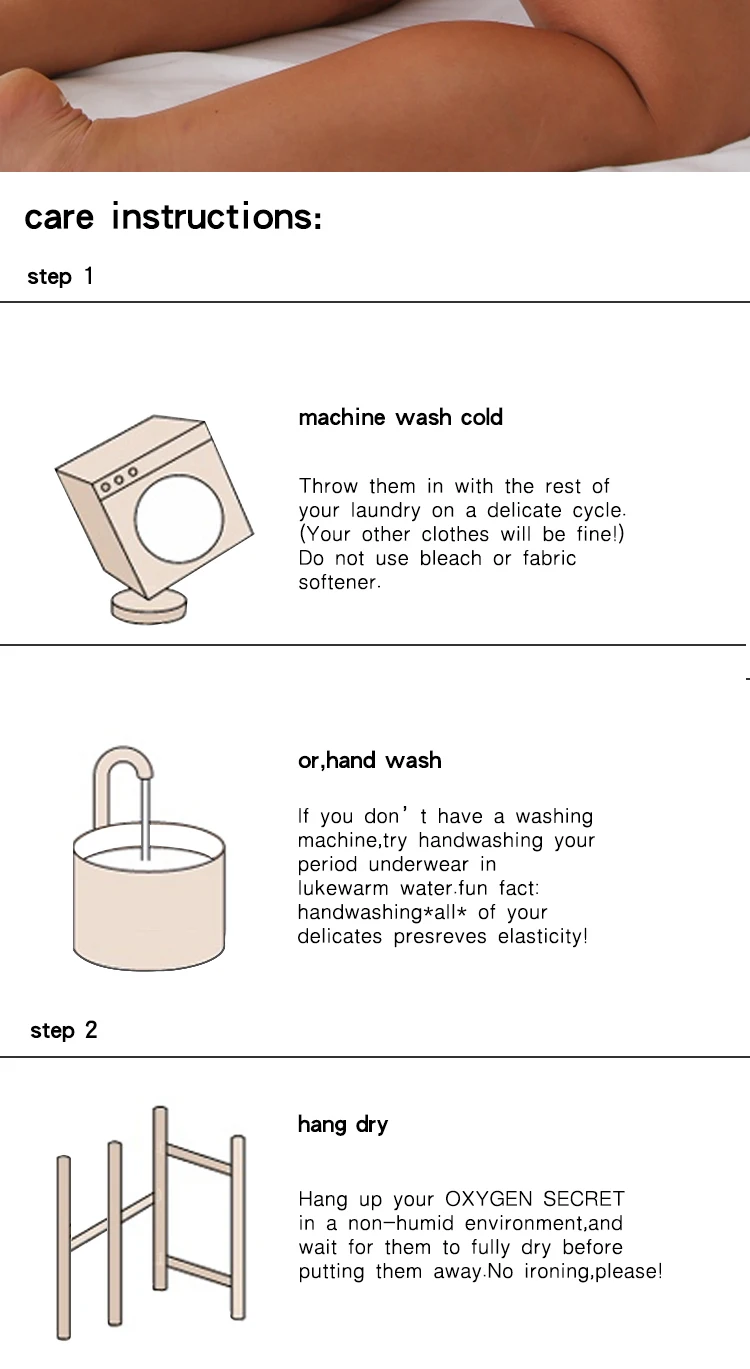 care instructions:

step 1

machine wash cold

Throw them in with the rest of your laundry on a delicate cycle. (Your other clothes will be fine!) Do not use bleach or fabric softener.

or,hand wash

If you don’t have a washing machine,try handwashing your period underwear in lukewarm water.fun fact: handwashing*all* of your delicates presreves elasticity!

step 2

hang dry

Hang up your OXYGEN SECRET in a non-humid environment,and wait for them to fully dry before putting them away.No ironing,please!