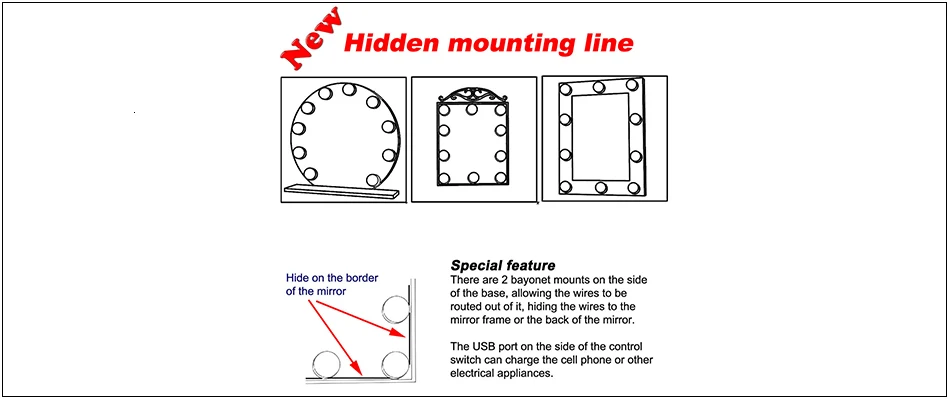 New Hidden mounting line

Hide on the border of the mirror

Special feature
There are 2 bayonet mounts on the side of the base, allowing the wires to be routed out of it, hiding the wires to the mirror frame or the back of the mirror.

The USB port on the side of the control switch can charge the cell phone or other electrical appliances.