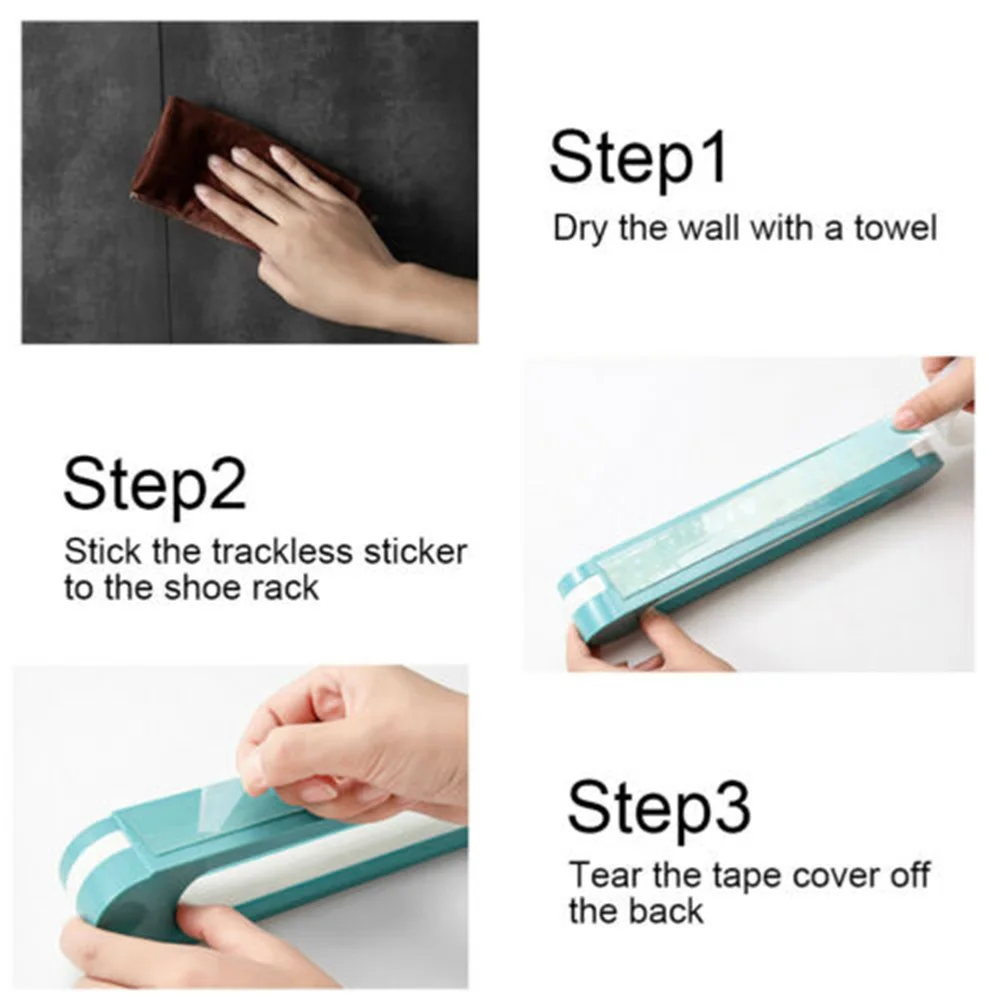 Step1
Dry the wall with a towel

Step2
Stick the trackless sticker to the shoe rack

Step3
Tear the tape cover off the back