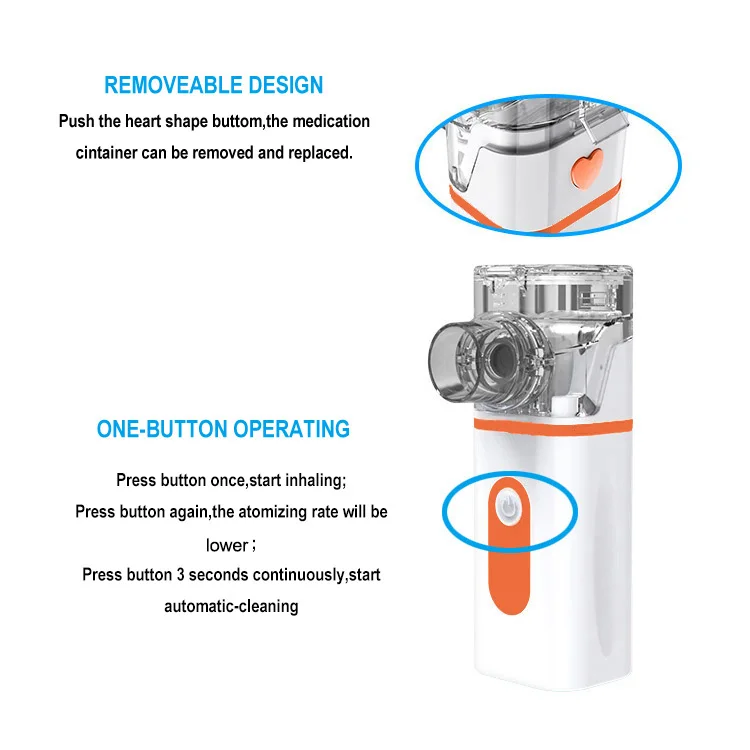 REMOVEABLE DESIGN

Push the heart shape buttom,the medication cintainer can be removed and replaced.

ONE-BUTTON OPERATING

Press button once,start inhaling;
Press button again,the atomizing rate will be lower；
Press button 3 seconds continuously,start automatic-cleaning