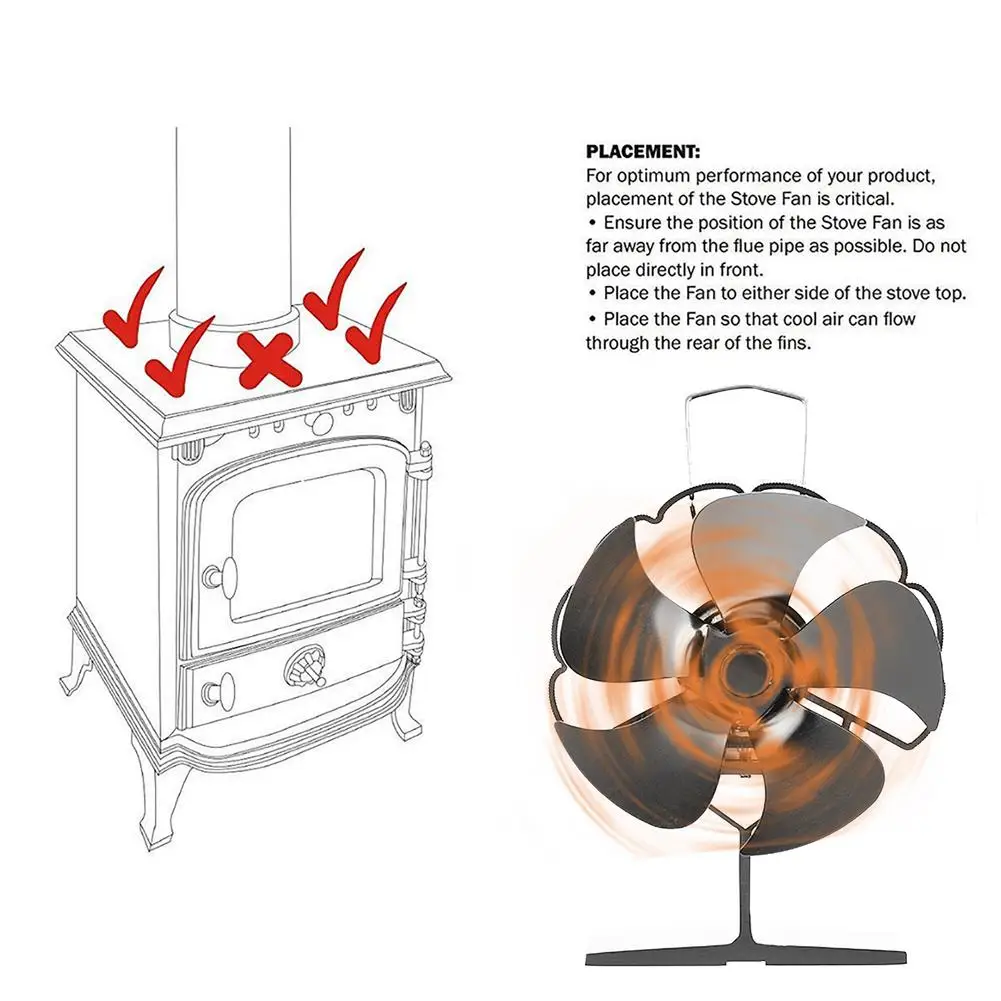 PLACEMENT:
For optimum performance of your product, placement of the Stove Fan is critical.
• Ensure the position of the Stove Fan is as far away from the flue pipe as possible. Do not place directly in front.
• Place the Fan to either side of the stove top.
• Place the Fan so that cool air can flow through the rear of the fins.