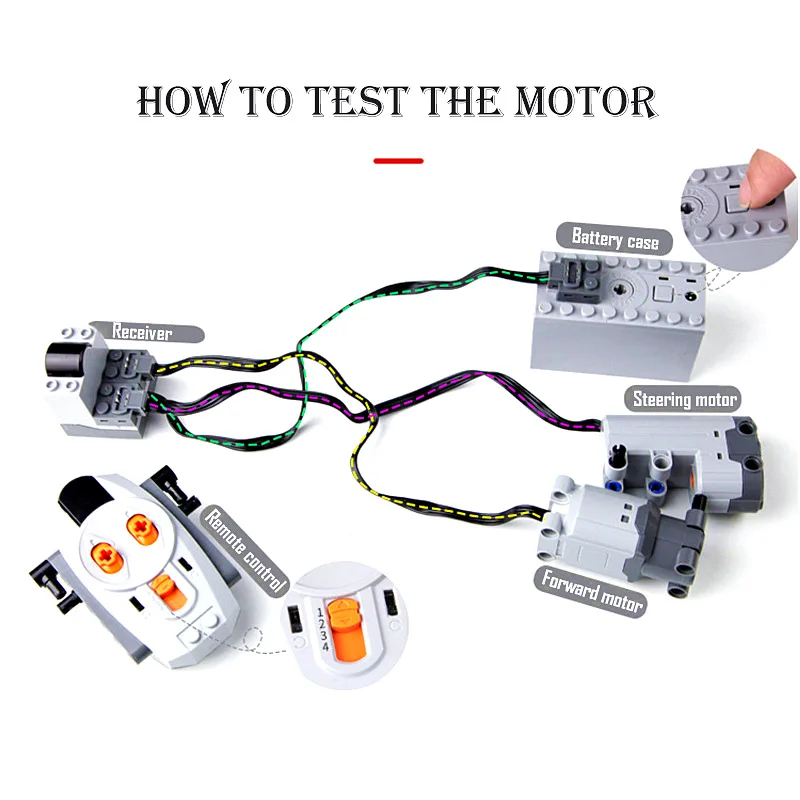 HOW TO TEST THE MOTOR

Battery case

Receiver

Steering motor

Remote control

Forward motor

1
2
3
4