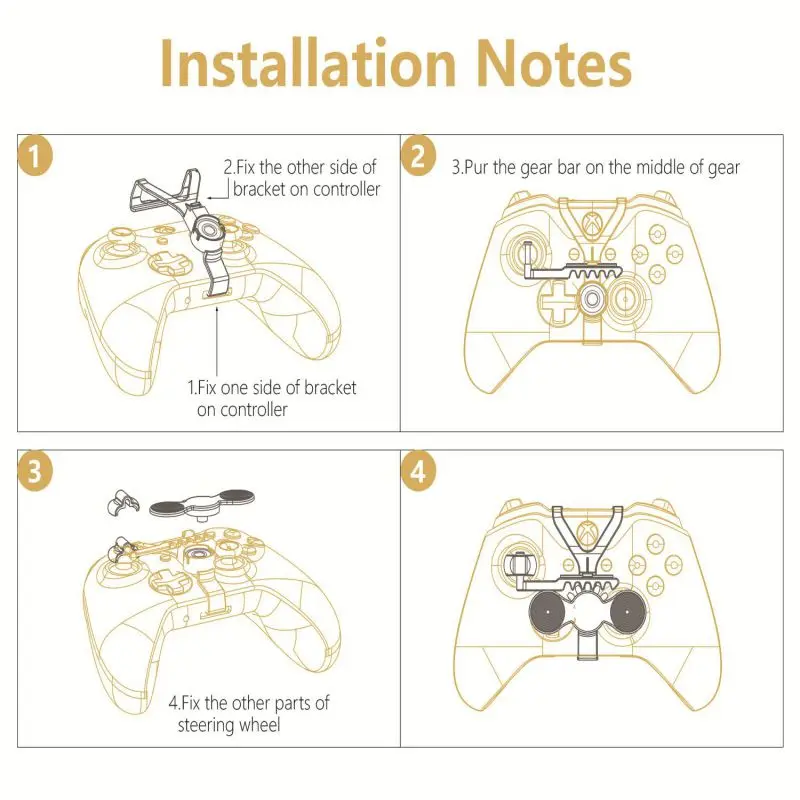 Installation Notes

1

2.Fix the other side of bracket on controller

1.Fix one side of bracket on controller

2

3.Pur the gear bar on the middle of gear

3

4.Fix the other parts of steering wheel

4