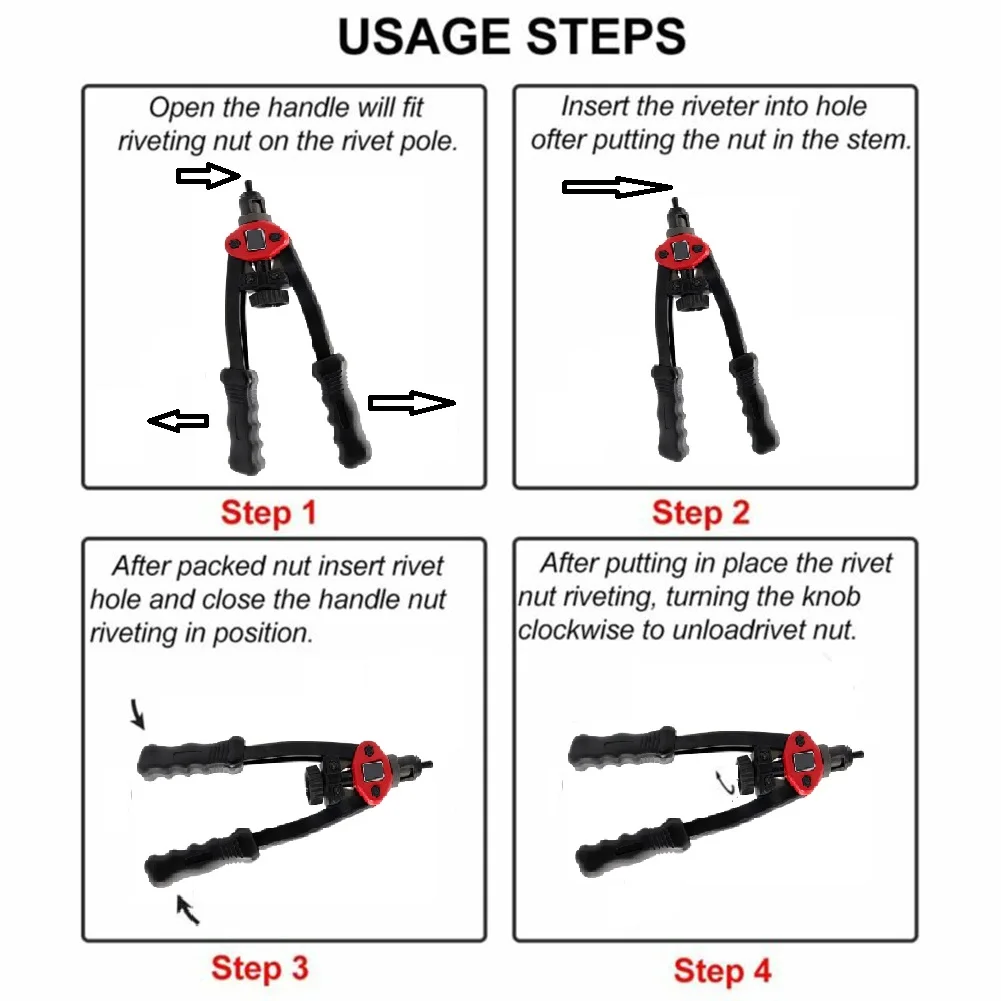 USAGE STEPS

Open the handle will fit riveting nut on the rivet pole.

Step 1

Insert the riveter into hole ofter putting the nut in the stem.

Step 2

After packed nut insert rivet hole and close the handle nut riveting in position.

Step 3

After putting in place the rivet nut riveting, turning the knob clockwise to unloadrivet nut.

Step 4