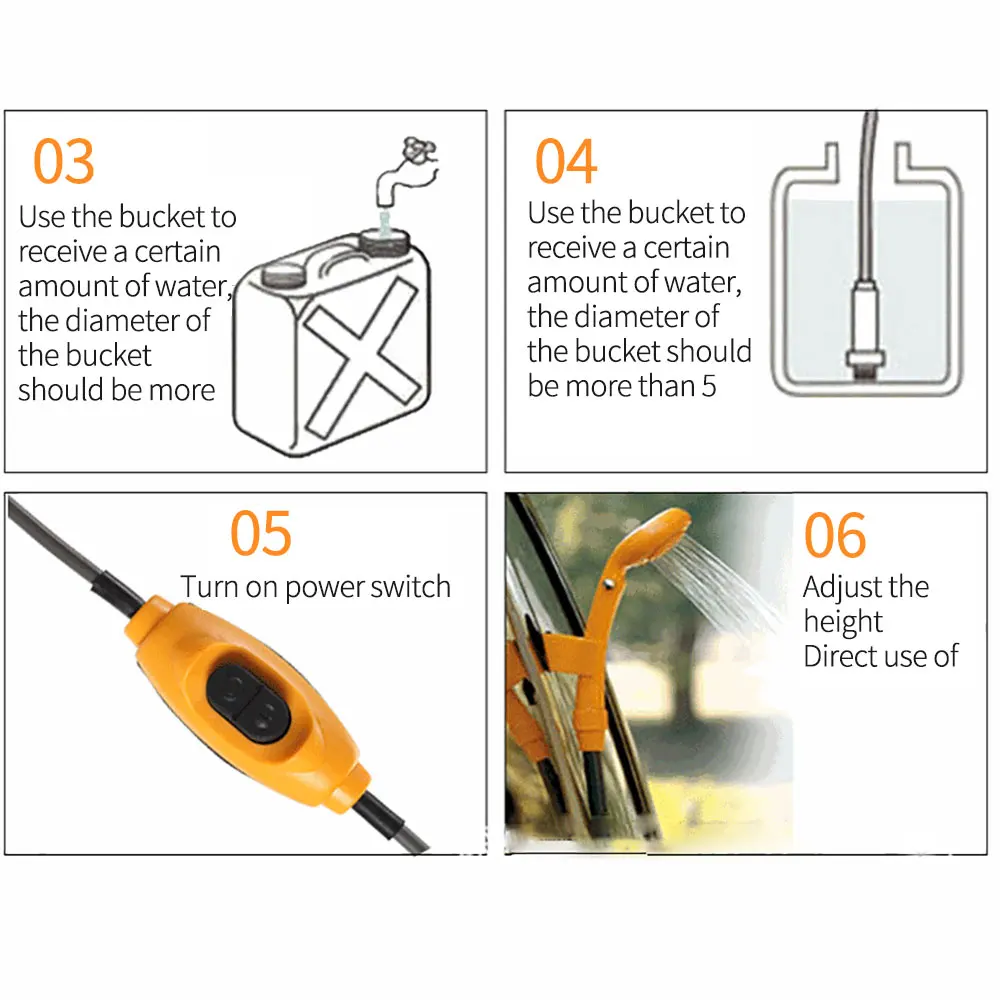 03
Use the bucket to receive a certain amount of water, the diameter of the bucket should be more

04
Use the bucket to receive a certain amount of water, the diameter of the bucket should be more than 5

05
Turn on power switch

06
Adjust the height
Direct use of