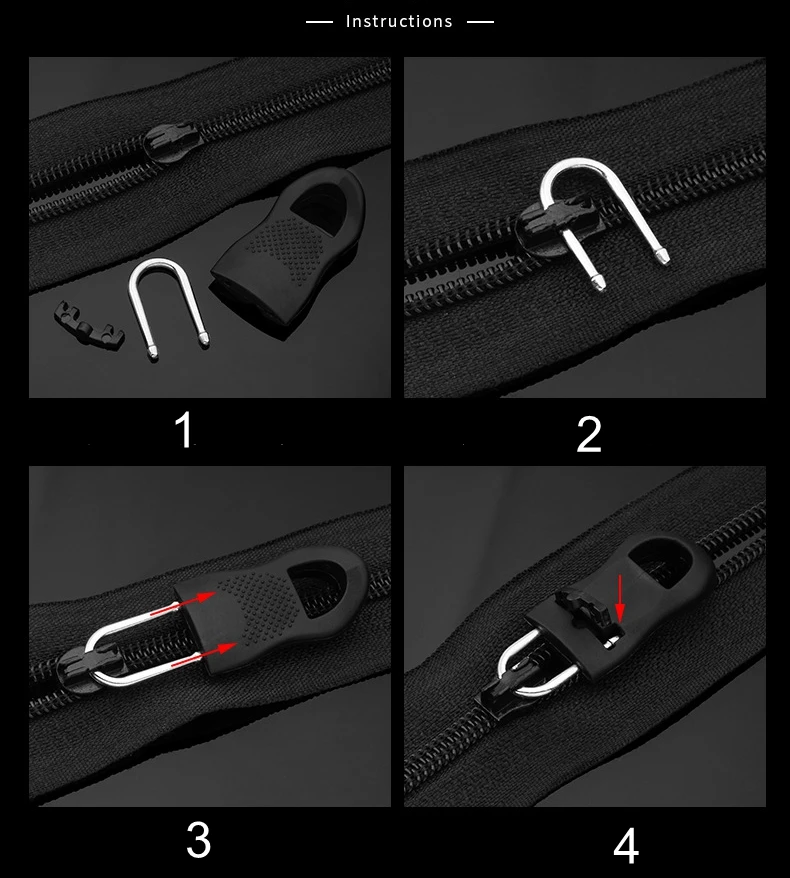 — Instructions —

1

2

3

4