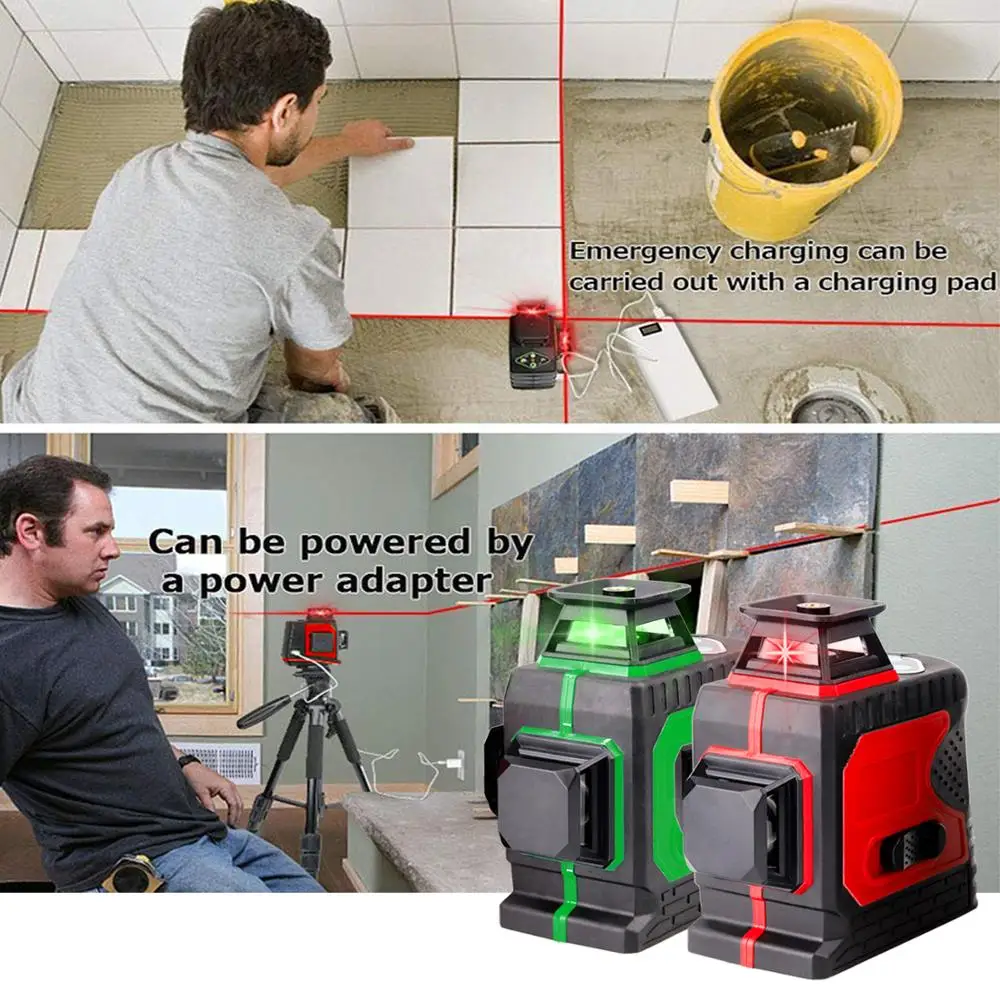 Emergency charging can be carried out with a charging pad

Can be powered by a power adapter