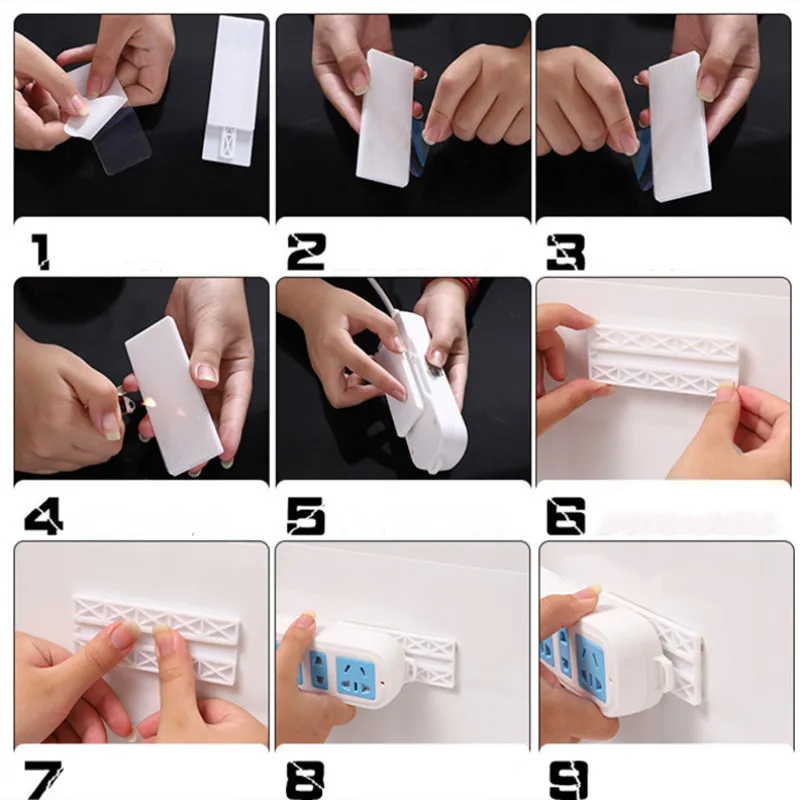 1

2

3

4

5

6

7

8

9