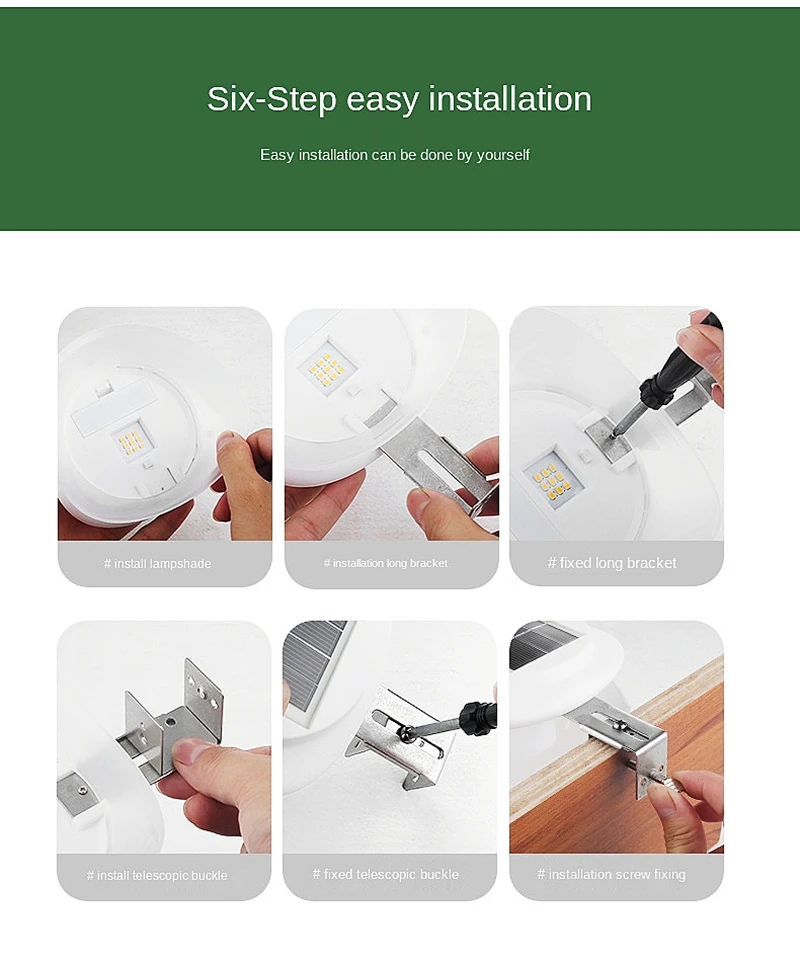 Six-Step easy installation

Easy installation can be done by yourself

# install lampshade

# installation long bracket

# fixed long bracket

# install telescopic buckle

# fixed telescopic buckle

# installation screw fixing