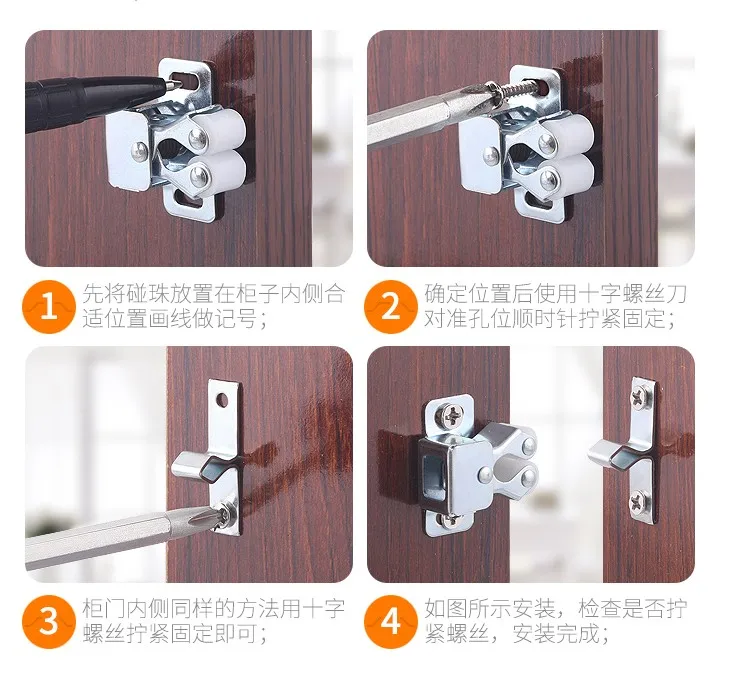 1 先将碰珠放置在柜子内侧合适位置画线做记号；

2 确定位置后使用十字螺丝刀对准孔位顺时针拧紧固定；

3 柜门内侧同样的方法用十字螺丝拧紧固定即可；

4 如图所示安装，检查是否拧紧螺丝，安装完成；