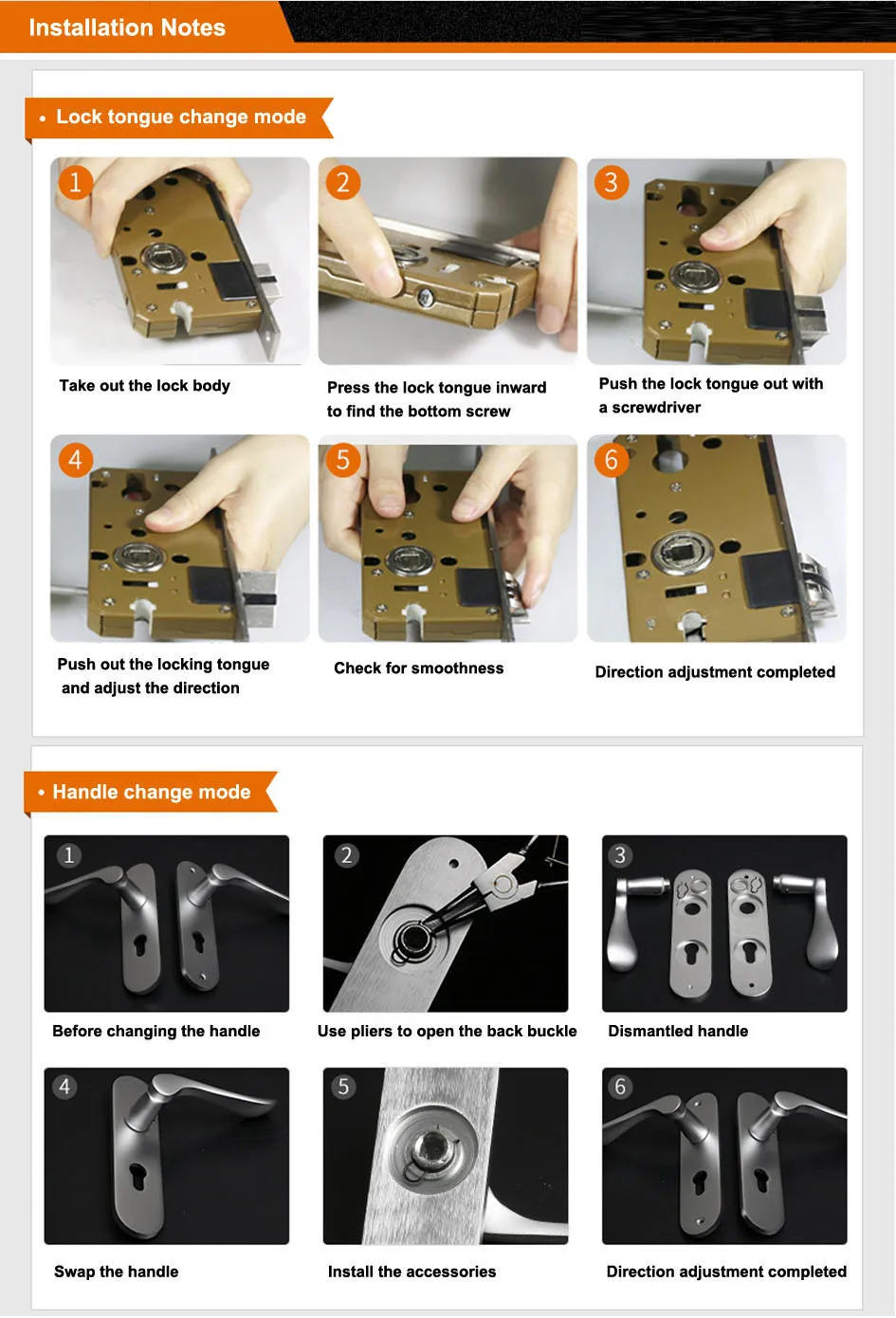 Installation Notes

• Lock tongue change mode

1

Take out the lock body

2

Press the lock tongue inward to find the bottom screw

3

Push the lock tongue out with a screwdriver

4

Push out the locking tongue and adjust the direction

5

Check for smoothness

6

Direction adjustment completed

• Handle change mode

1

Before changing the handle

2

Use pliers to open the back buckle

3

Dismantled handle

4

Swap the handle

5

Install the accessories

6

Direction adjustment completed