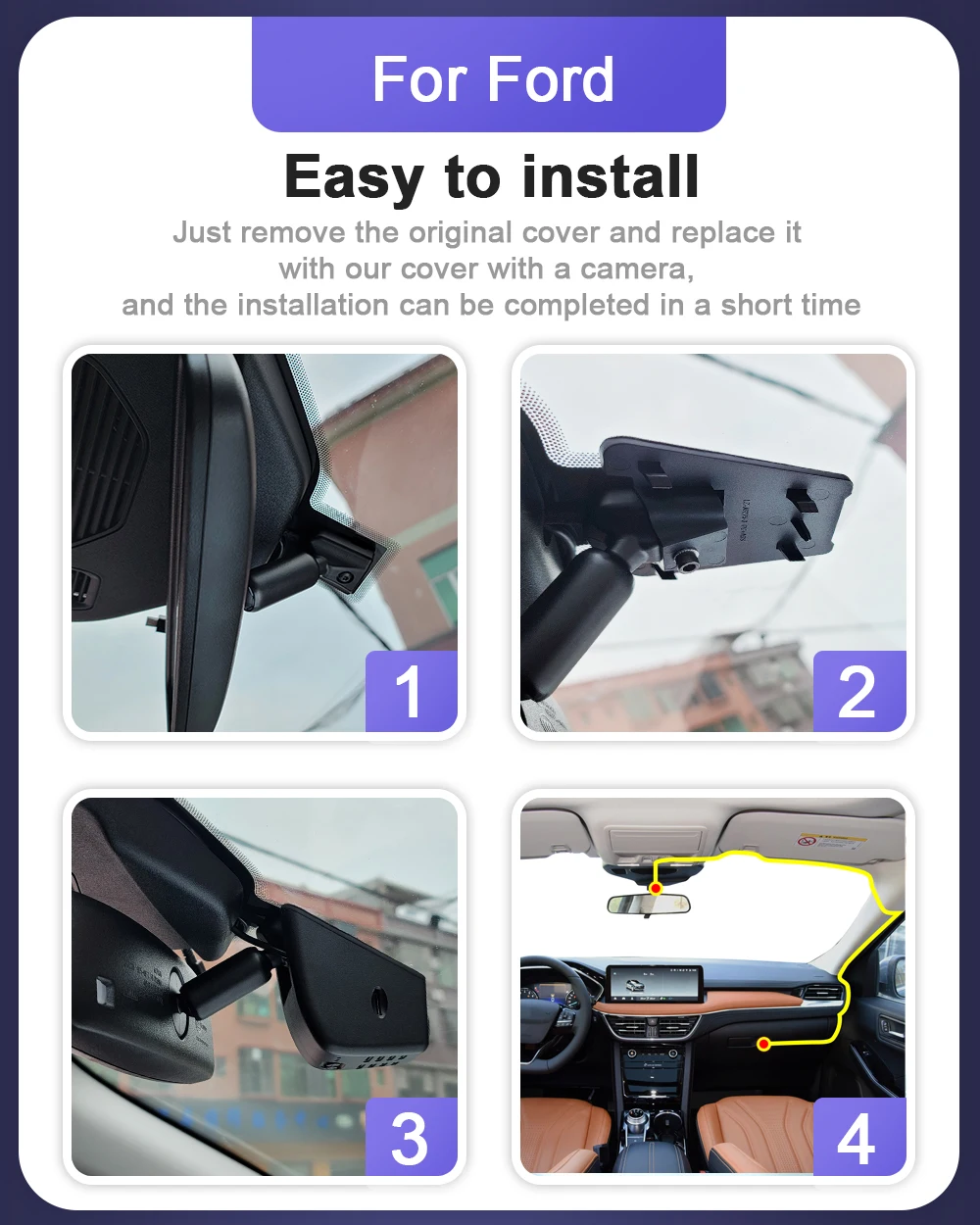 For Ford

Easy to install

Just remove the original cover and replace it with our cover with a camera, and the installation can be completed in a short time

1

2

3

4