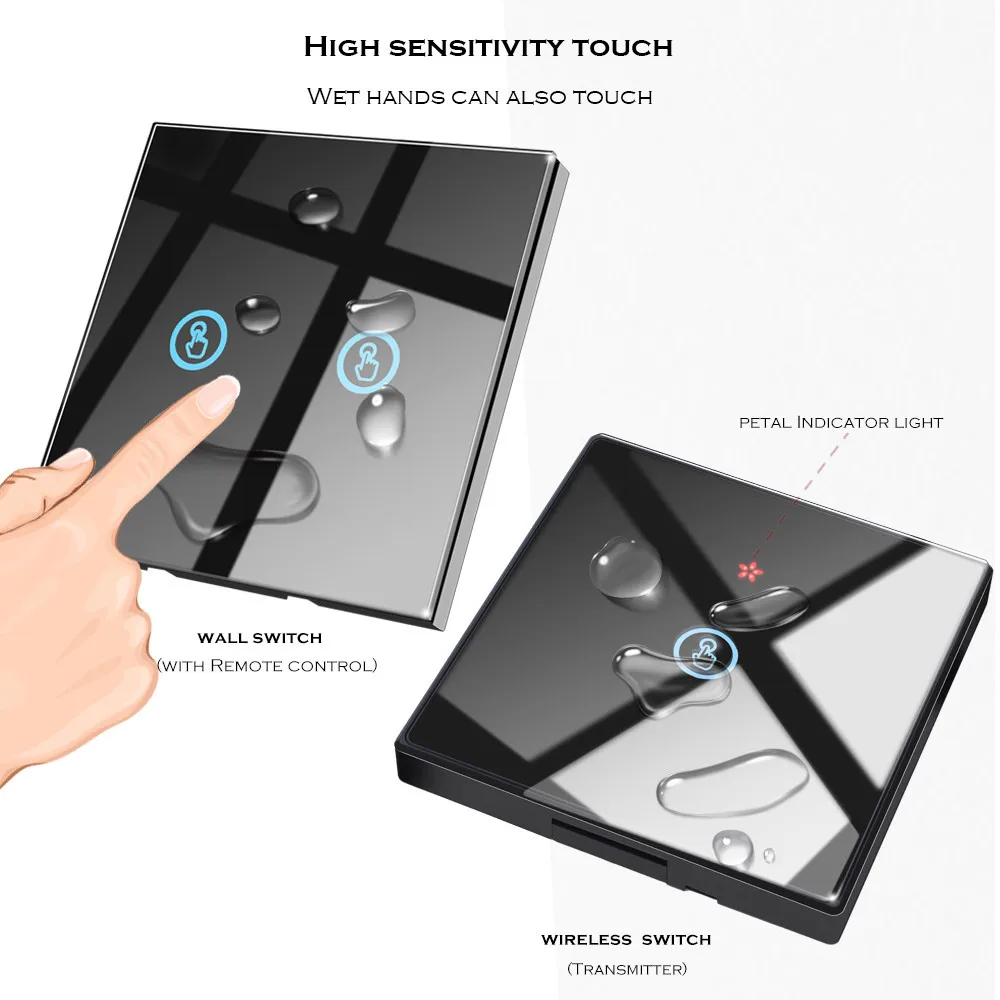 High sensitivity touch

Wet hands can also touch

petal Indicator light

wall switch
(with Remote control)

wireless switch
(Transmitter)