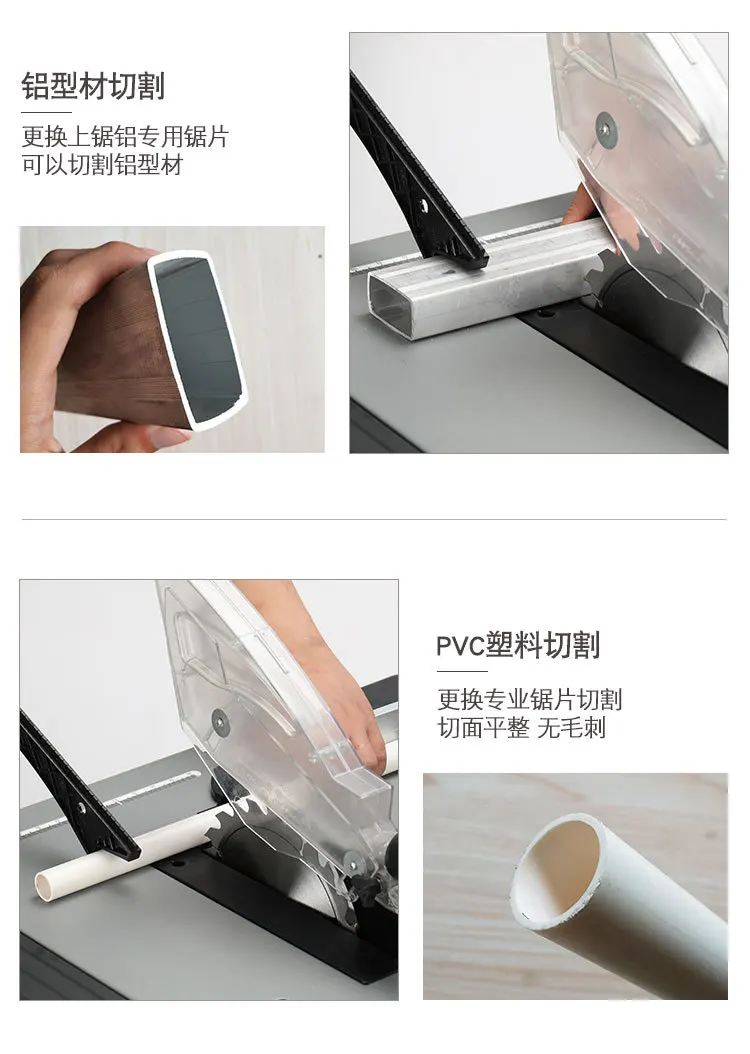 铝型材切割

更换上锯铝专用锯片
可以切割铝型材

PVC塑料切割

更换专业锯片切割
切面平整 无毛刺