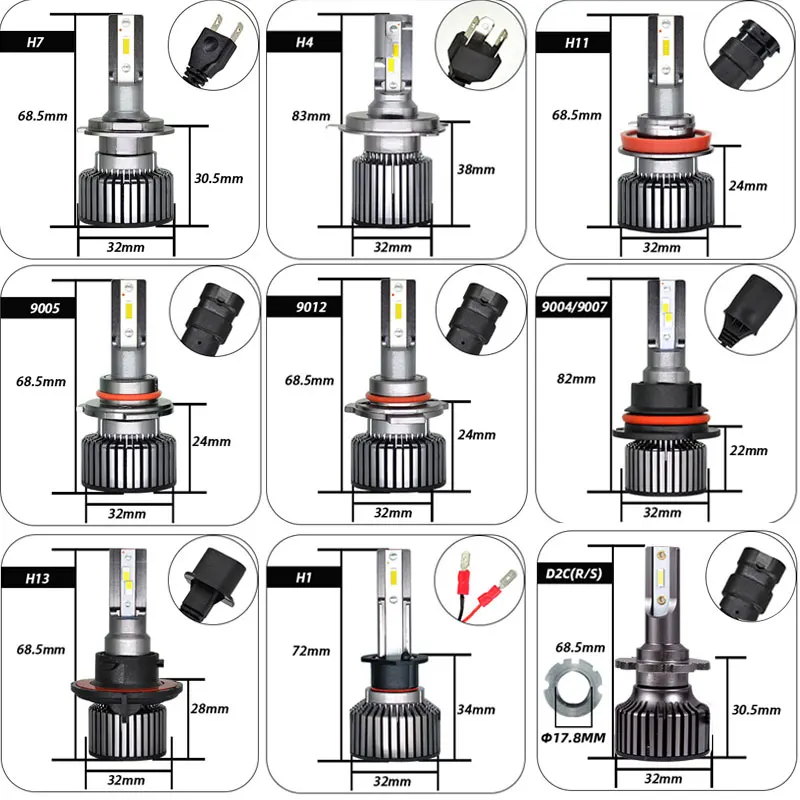 H7
68.5mm
30.5mm
32mm

H4
83mm
38mm
32mm

H11
68.5mm
24mm
32mm

9005
68.5mm
24mm
32mm

9012
68.5mm
24mm
32mm

9004/9007
82mm
22mm
32mm

H13
68.5mm
28mm
32mm

H1
72mm
34mm
32mm

D2C(R/S)
68.5mm
Φ17.8MM
30.5mm
32mm