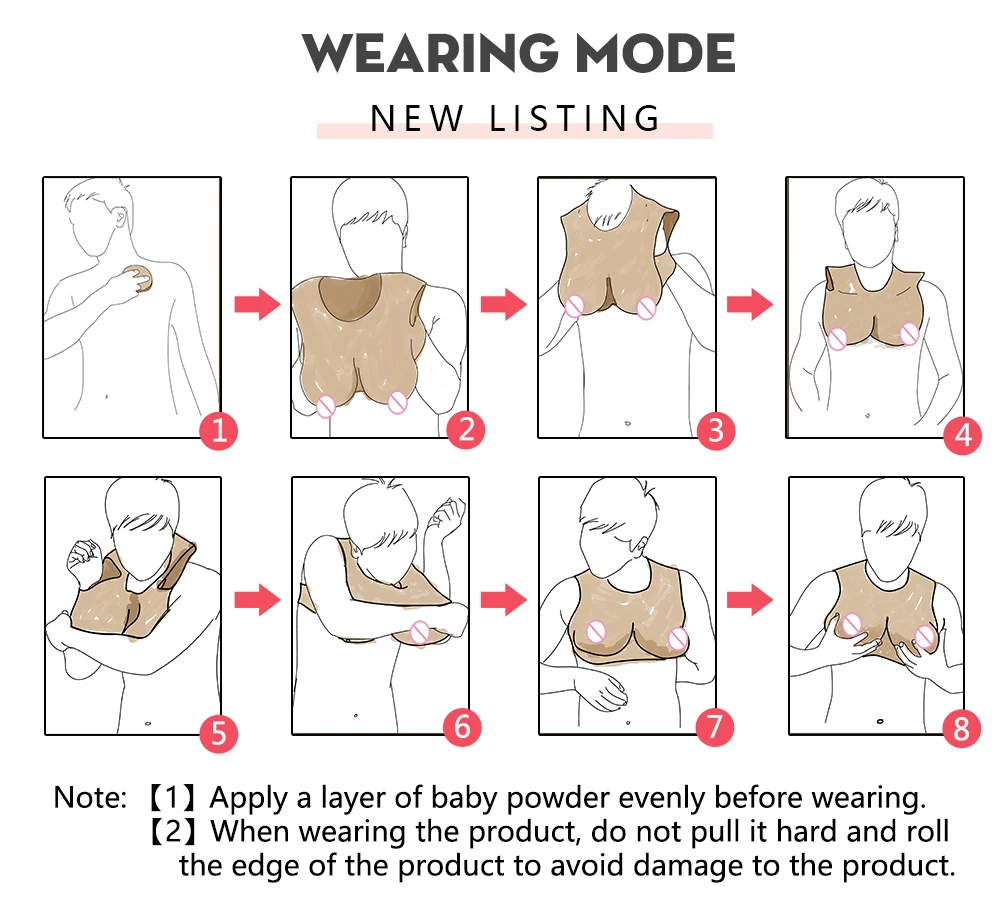 WEARING MODE

NEW LISTING

1

2

3

4

5

6

7

8

Note: 【1】Apply a layer of baby powder evenly before wearing.
【2】When wearing the product, do not pull it hard and roll the edge of the product to avoid damage to the product.