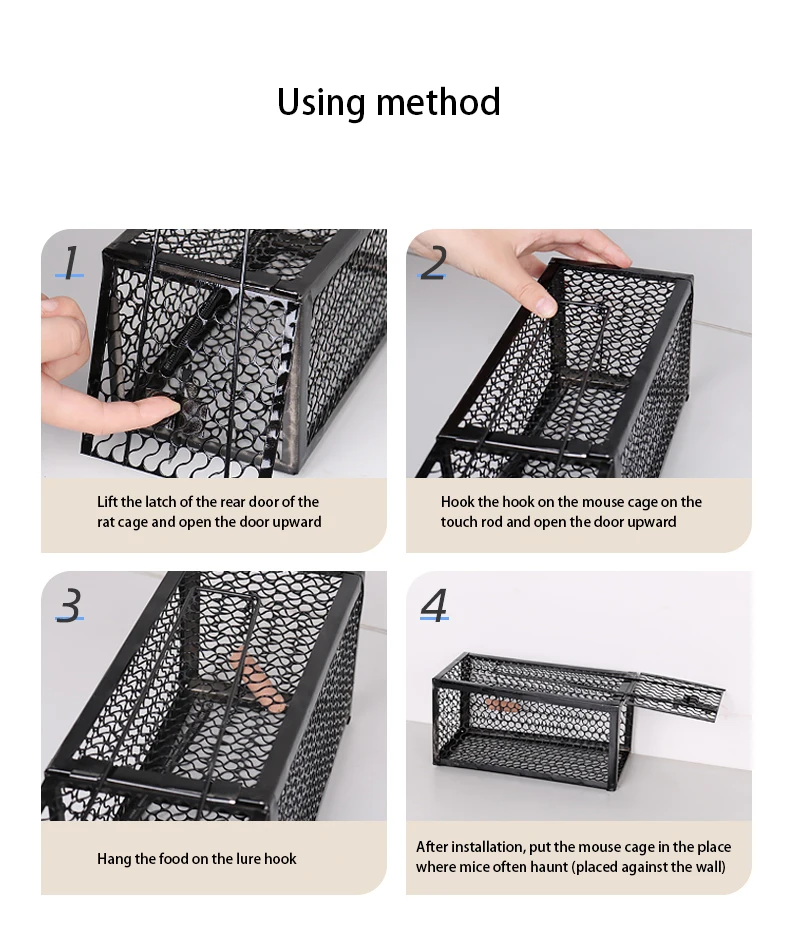 Using method

1

Lift the latch of the rear door of the rat cage and open the door upward

2

Hook the hook on the mouse cage on the touch rod and open the door upward

3

Hang the food on the lure hook

4

After installation, put the mouse cage in the place where mice often haunt (placed against the wall)