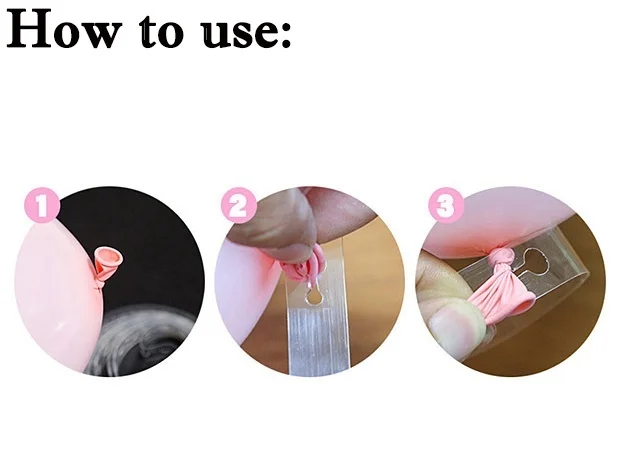 How to use:

1

2

3