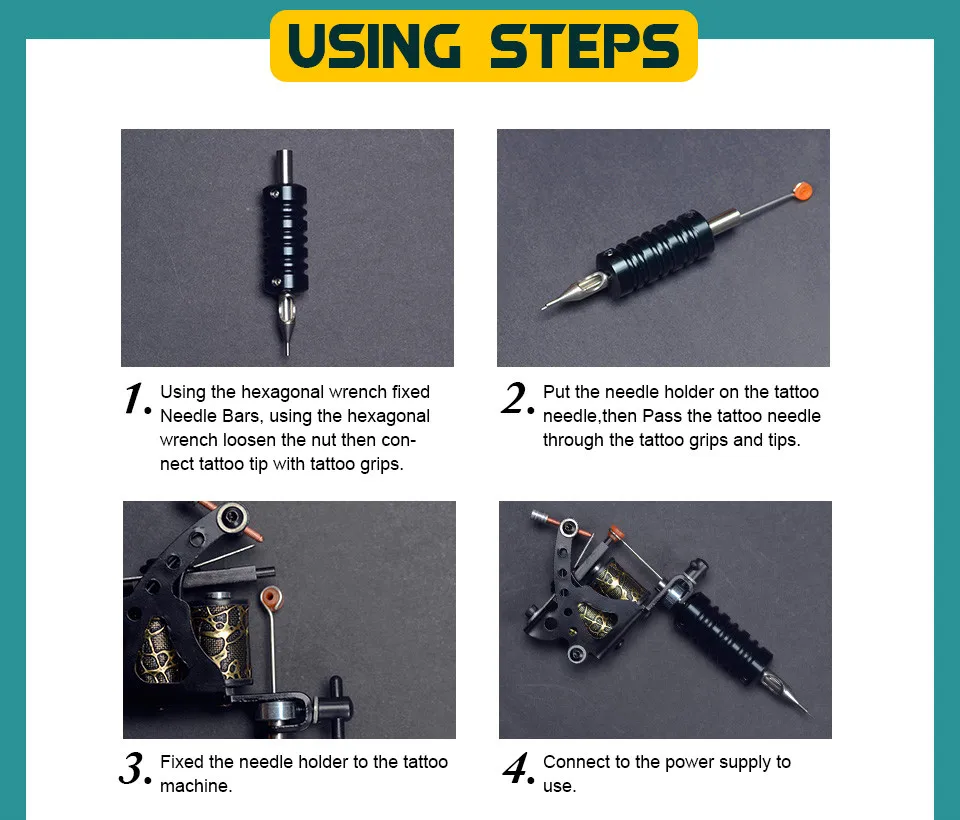 USING STEPS

1. Using the hexagonal wrench fixed Needle Bars, using the hexagonal wrench loosen the nut then connect tattoo tip with tattoo grips.

2. Put the needle holder on the tattoo needle,then Pass the tattoo needle through the tattoo grips and tips.

3. Fixed the needle holder to the tattoo machine.

4. Connect to the power supply to use.