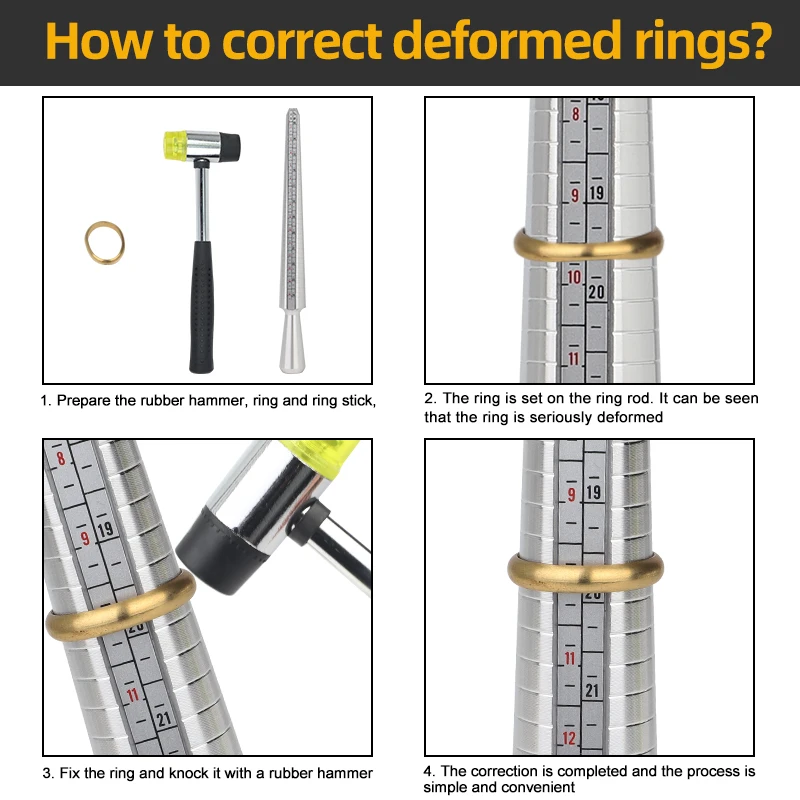 How to correct deformed rings?

8
9 19
10
20
11

1. Prepare the rubber hammer, ring and ring stick,

2. The ring is set on the ring rod. It can be seen that the ring is seriously deformed

8
9 19
11
21

9 19
11
21
12

3. Fix the ring and knock it with a rubber hammer

4. The correction is completed and the process is simple and convenient