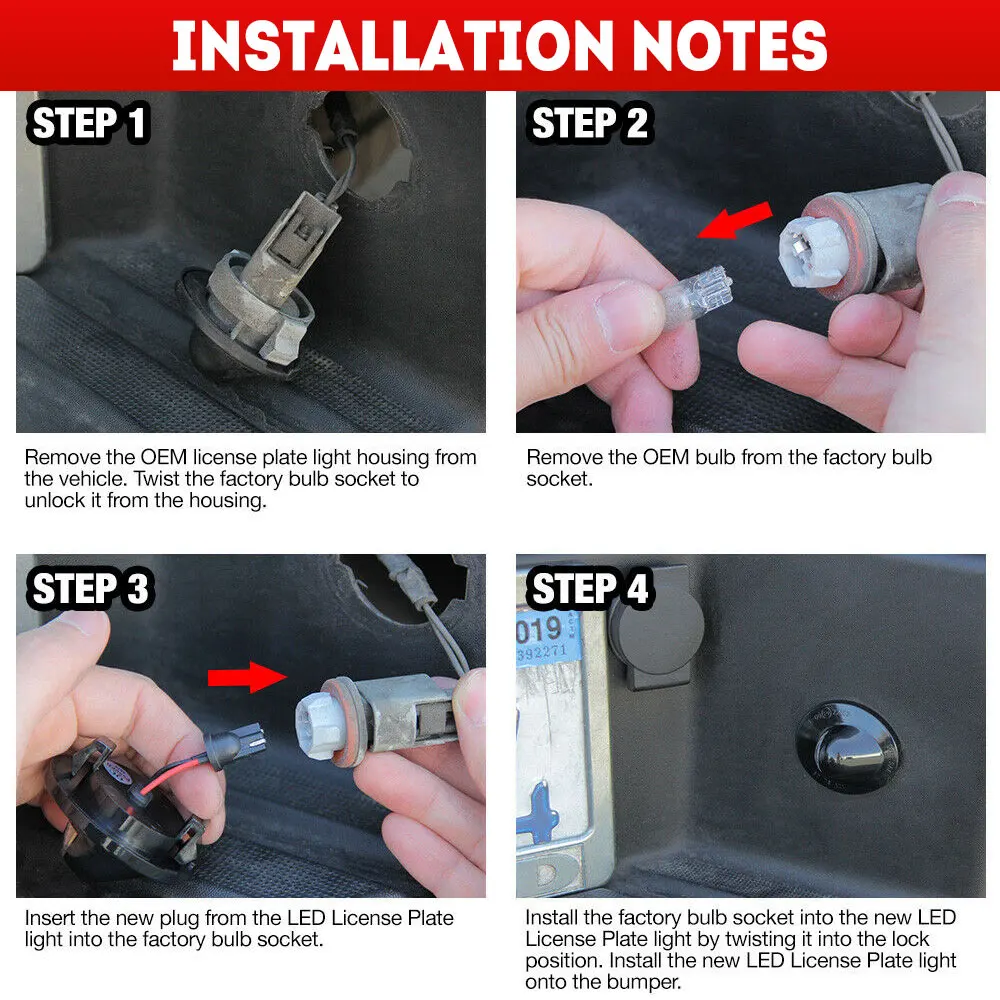 INSTALLATION NOTES

STEP 1

Remove the OEM license plate light housing from the vehicle. Twist the factory bulb socket to unlock it from the housing.

STEP 2

Remove the OEM bulb from the factory bulb socket.

STEP 3

Insert the new plug from the LED License Plate light into the factory bulb socket.

STEP 4

019
392271

Install the factory bulb socket into the new LED License Plate light by twisting it into the lock position. Install the new LED License Plate light onto the bumper.