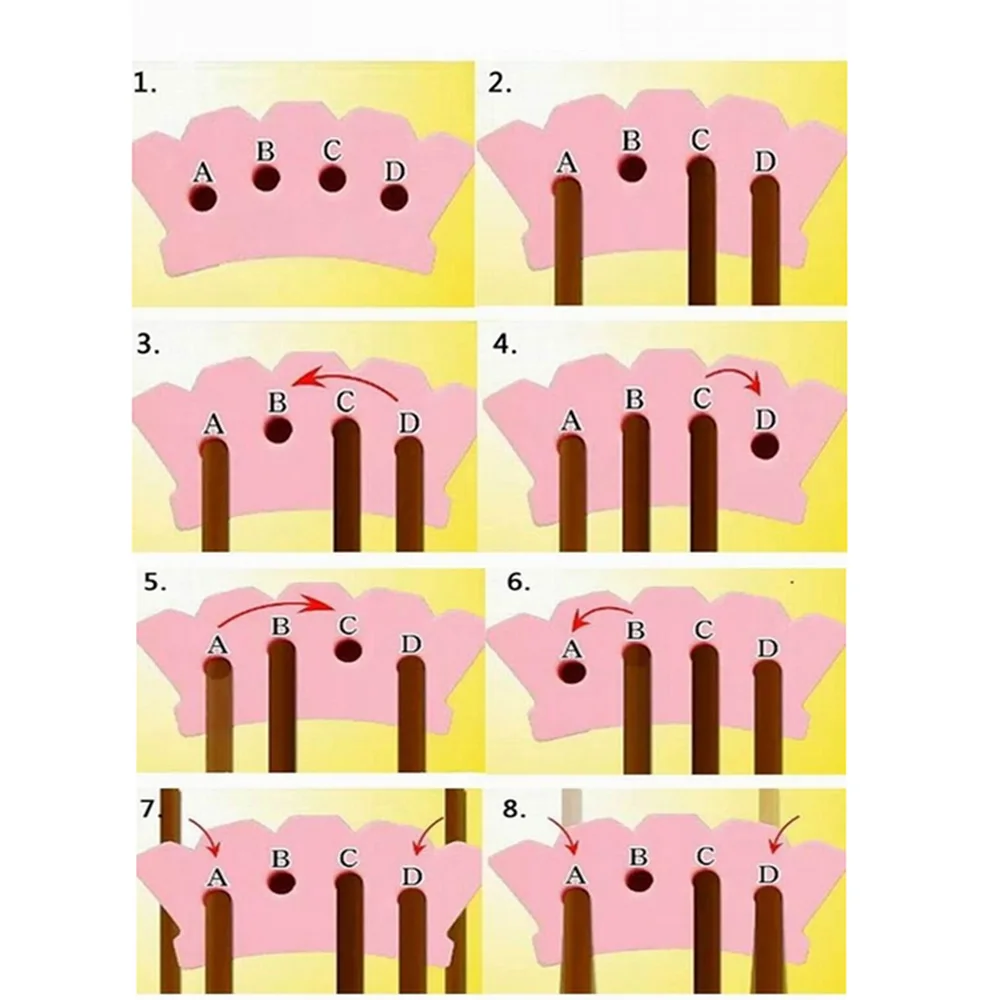 1.
A B C D

2.
A B C D

3.
A B C D

4.
A B C D

5.
A B C D

6.
A B C D

7.
A B C D

8.
A B C D