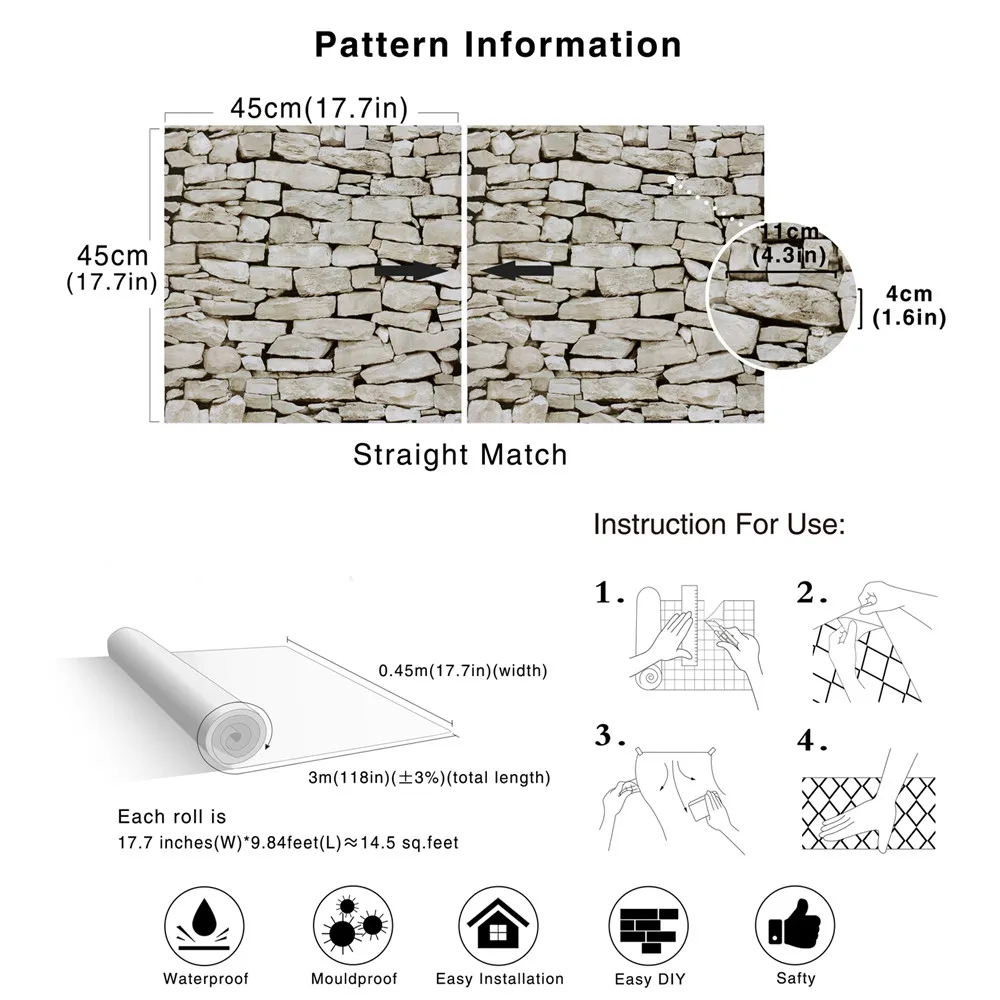 Pattern Information

45cm(17.7in)

45cm
(17.7in)

11cm
(4.3in)

4cm
(1.6in)

Straight Match

Instruction For Use:

1.

2.

3.

4.

0.45m(17.7in)(width)

3m(118in)(±3%)(total length)

Each roll is
17.7 inches(W)*9.84feet(L)≈14.5 sq.feet

Waterproof

Mouldproof

Easy Installation

Easy DIY

Safty