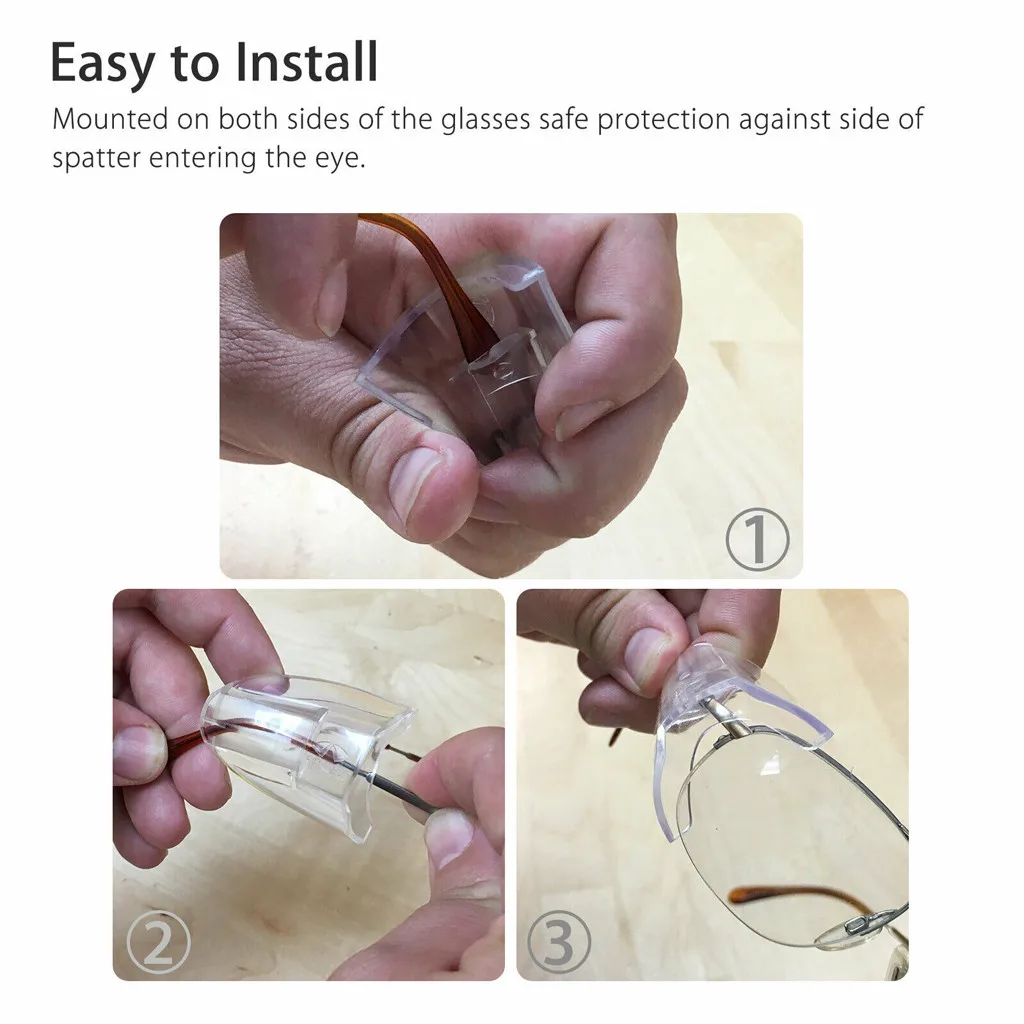 Easy to Install

Mounted on both sides of the glasses safe protection against side of spatter entering the eye.

①

②

③