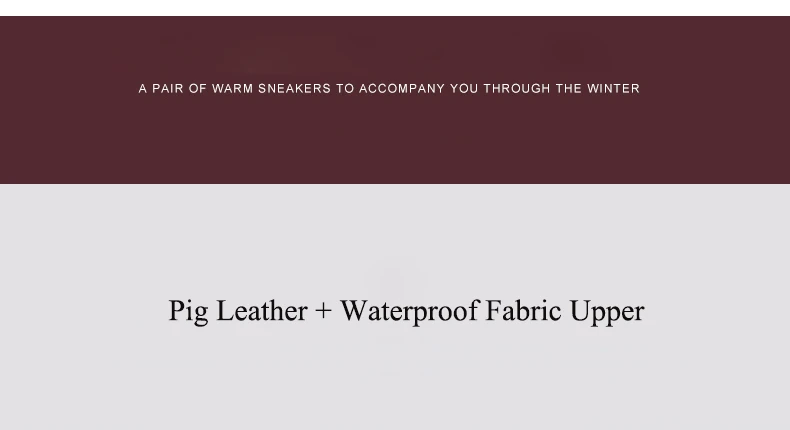 A PAIR OF WARM SNEAKERS TO ACCOMPANY YOU THROUGH THE WINTER

Pig Leather + Waterproof Fabric Upper